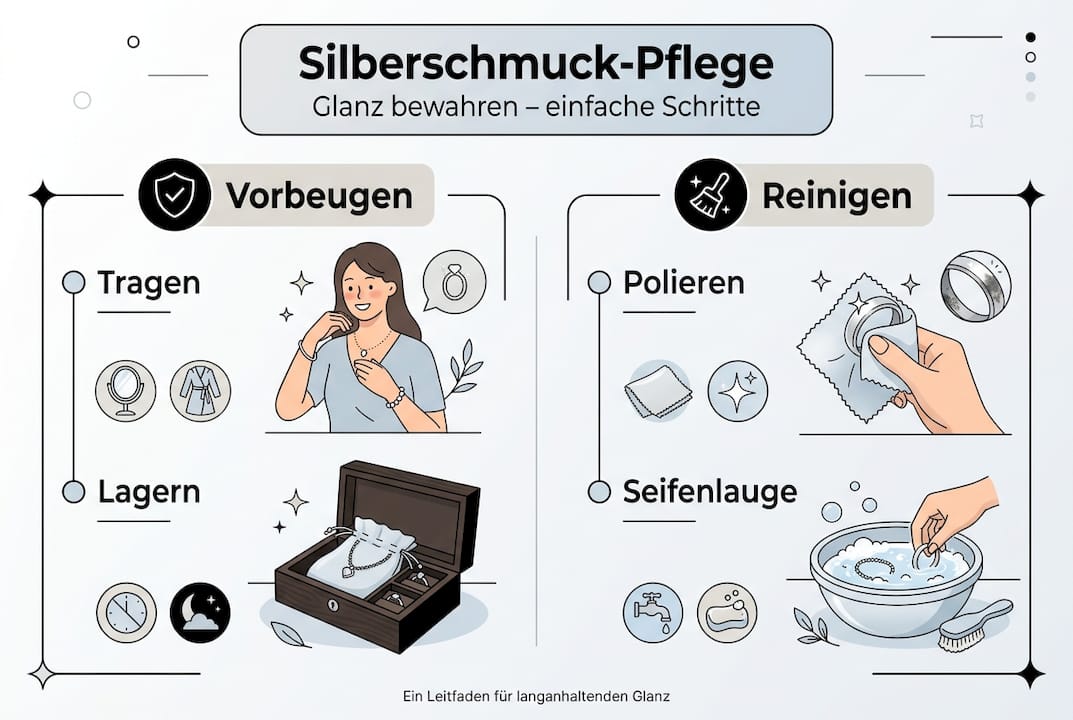 Silberschmuck-Pflege
Glanz bewahren – einfache Schritte

Vorbeugen

Tragen

Lagern

Reinigen

Polieren

Seifenlauge

Ein Leitfaden für langanhaltenden Glanz