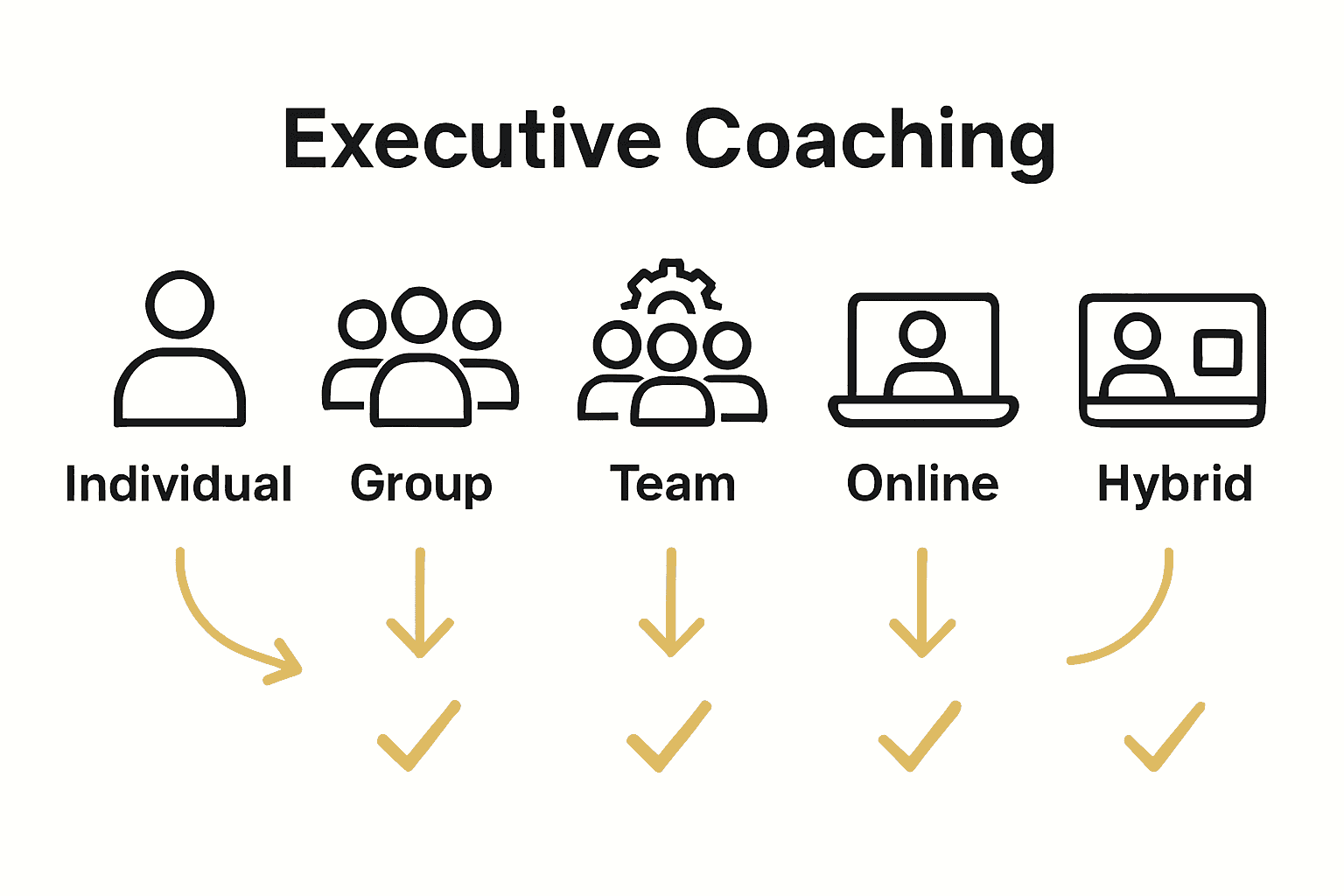 Executive Coaching

Individual

Group

Team

Online

Hybrid