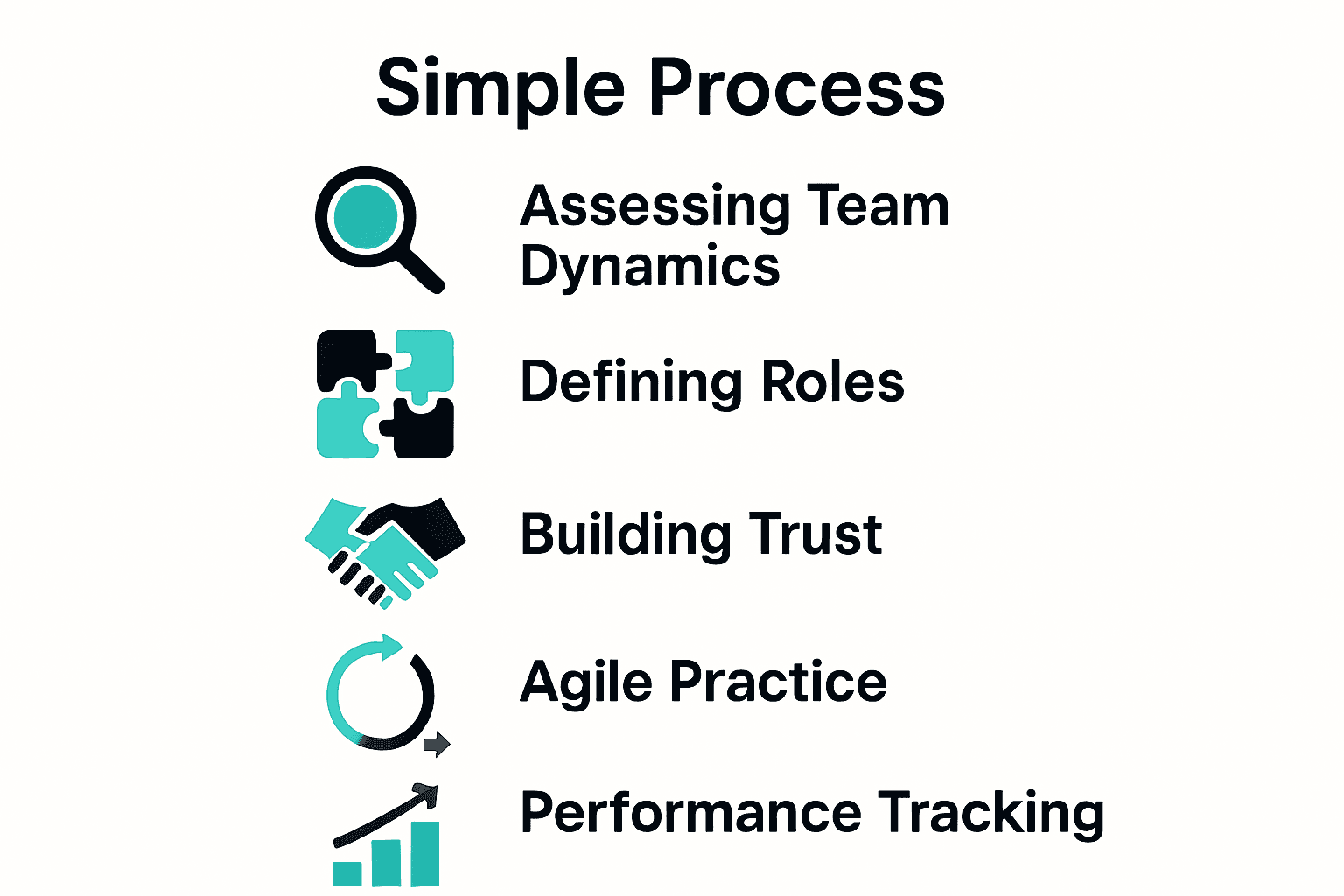 Simple Process

Assessing Team Dynamics

Defining Roles

Building Trust

Agile Practice

Performance Tracking