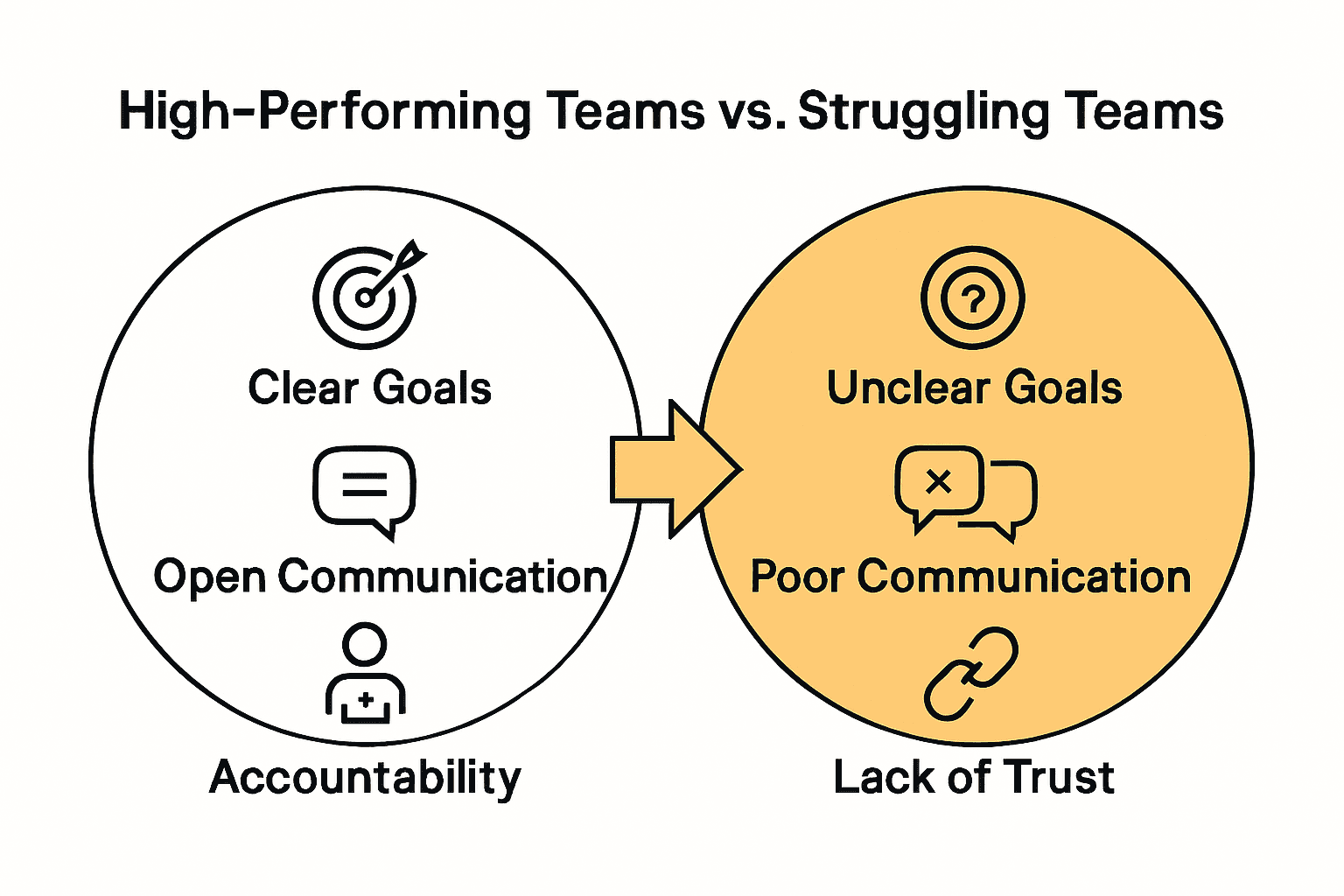 High-Performing Teams vs. Struggling Teams

Clear Goals

Open Communication

Accountability

Unclear Goals

Poor Communication

Lack of Trust