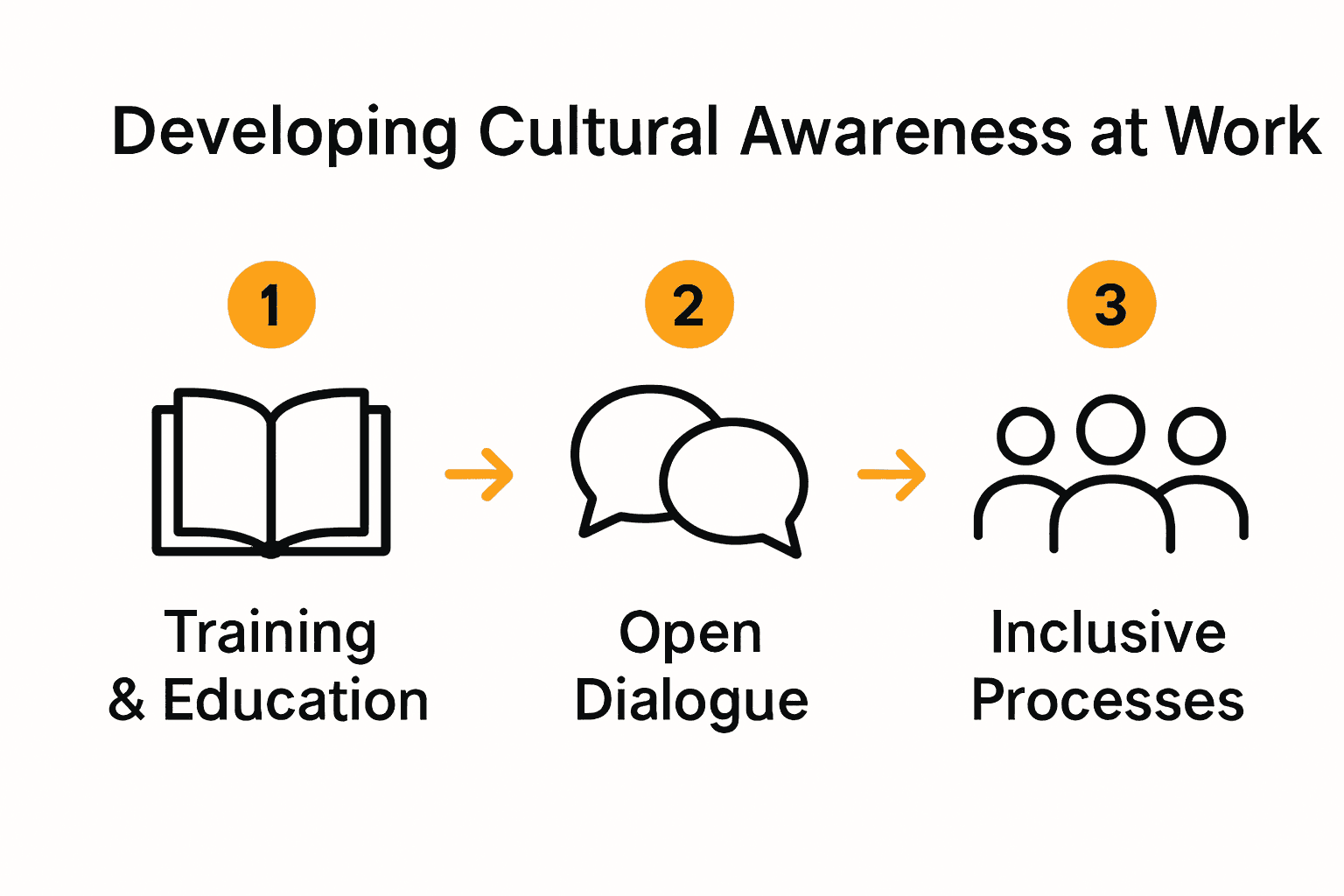 Developing Cultural Awareness at Work

1

Training & Education

2

Open Dialogue

3

Inclusive Processes