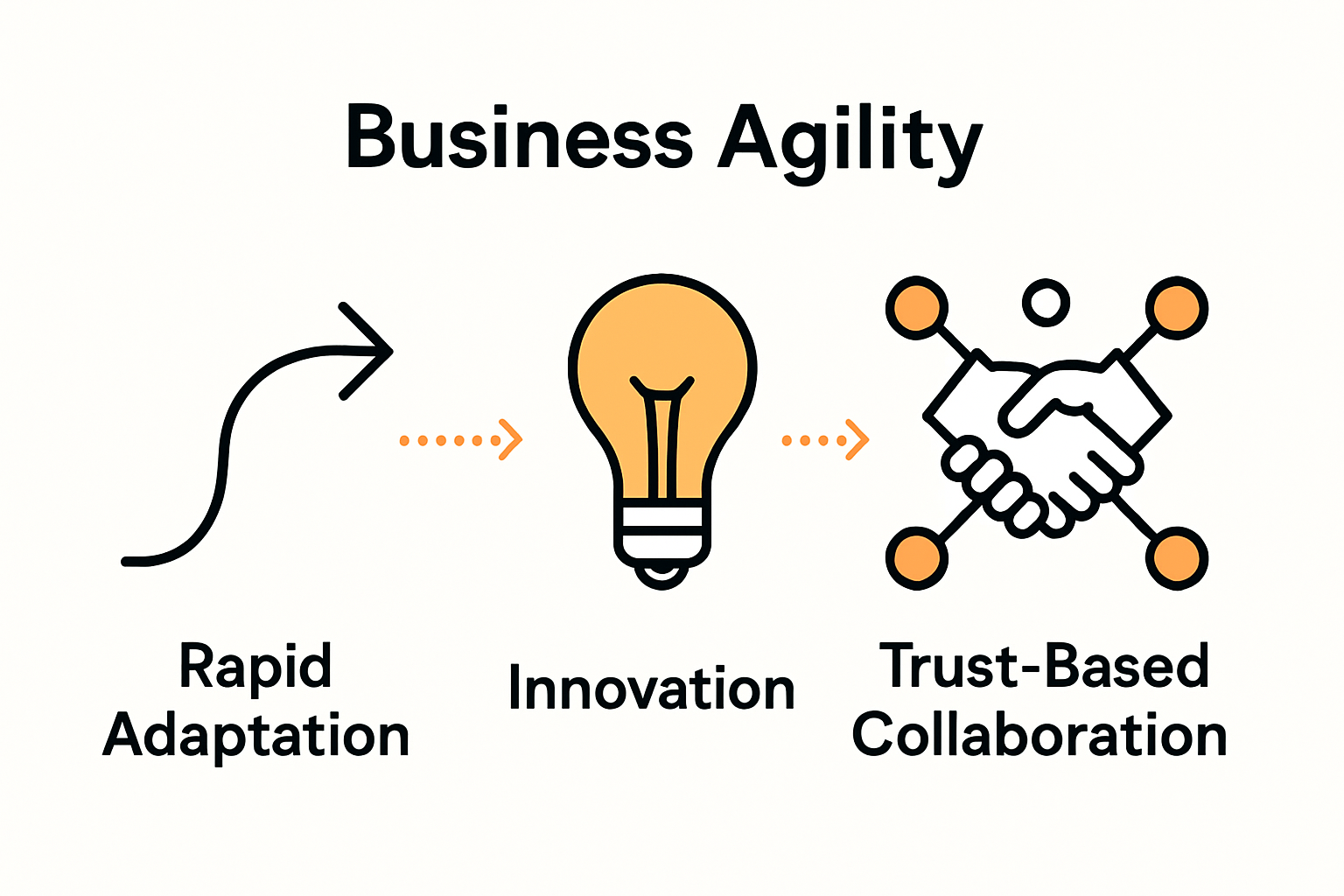 Business Agility

Rapid Adaptation

Innovation

Trust-Based Collaboration