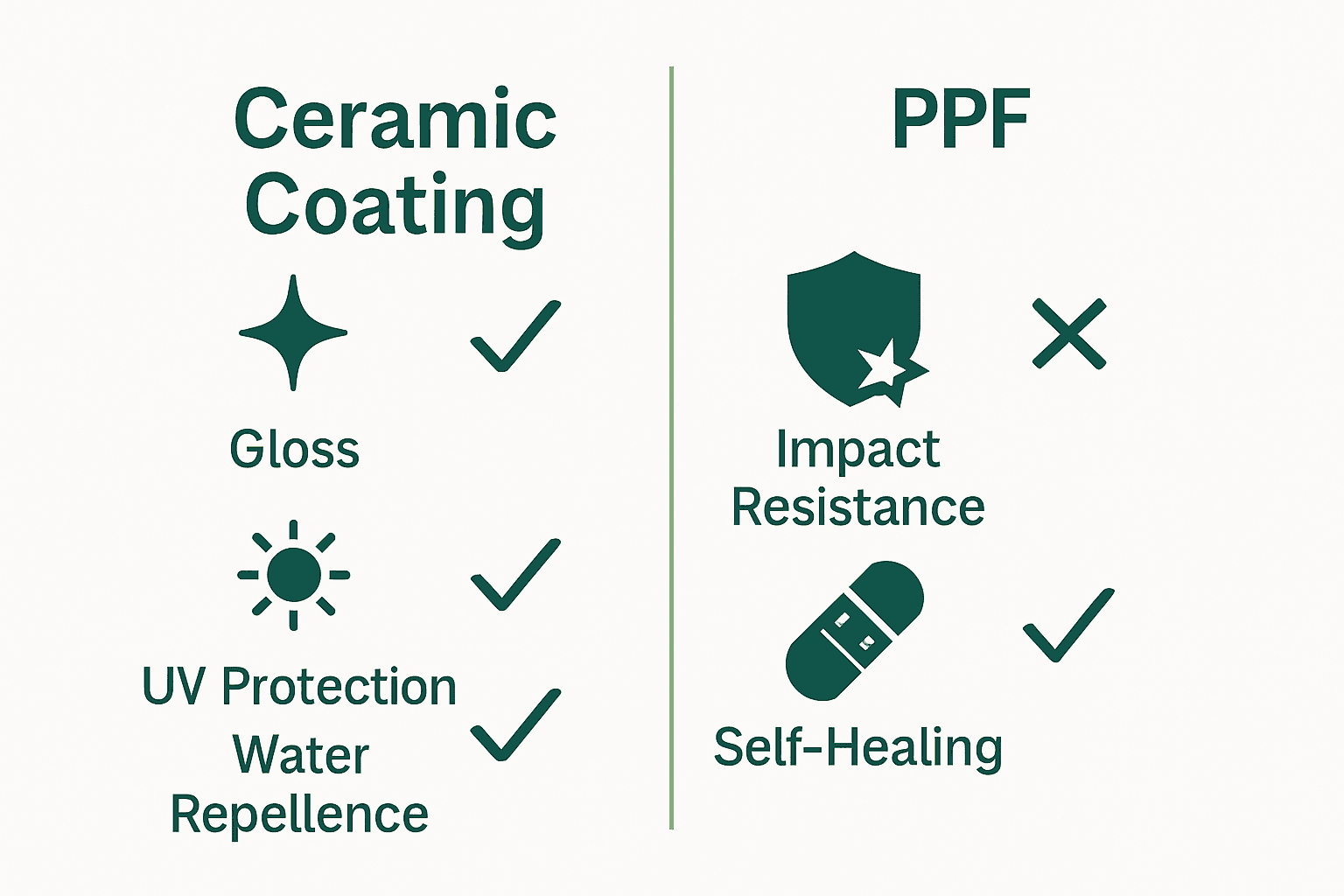 Ceramic Coating

Gloss

UV Protection

Water Repellence

PPF

Impact Resistance

Self-Healing