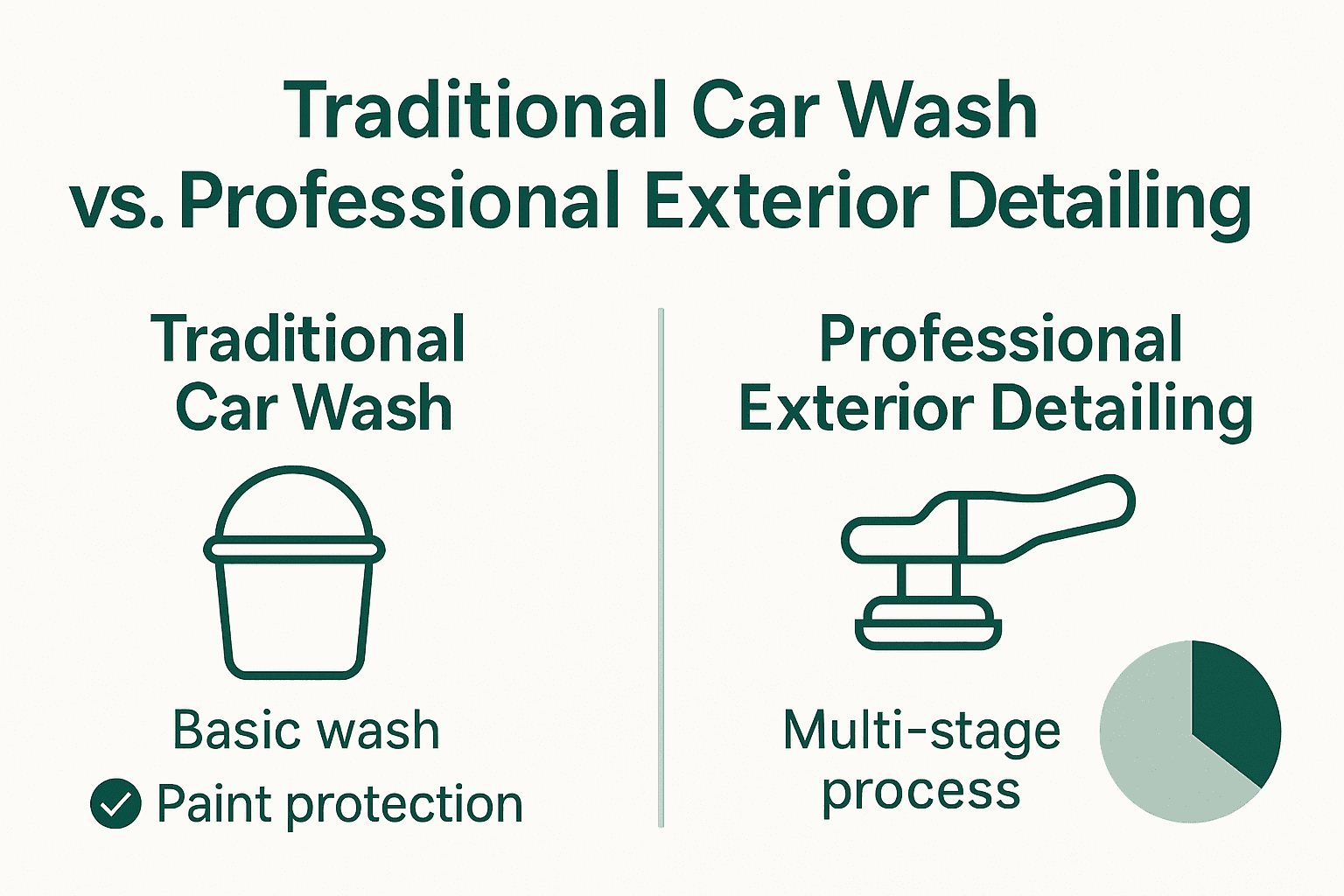 Traditional Car Wash vs. Professional Exterior Detailing

Traditional Car Wash

Basic wash

Paint protection

Professional Exterior Detailing

Multi-stage process