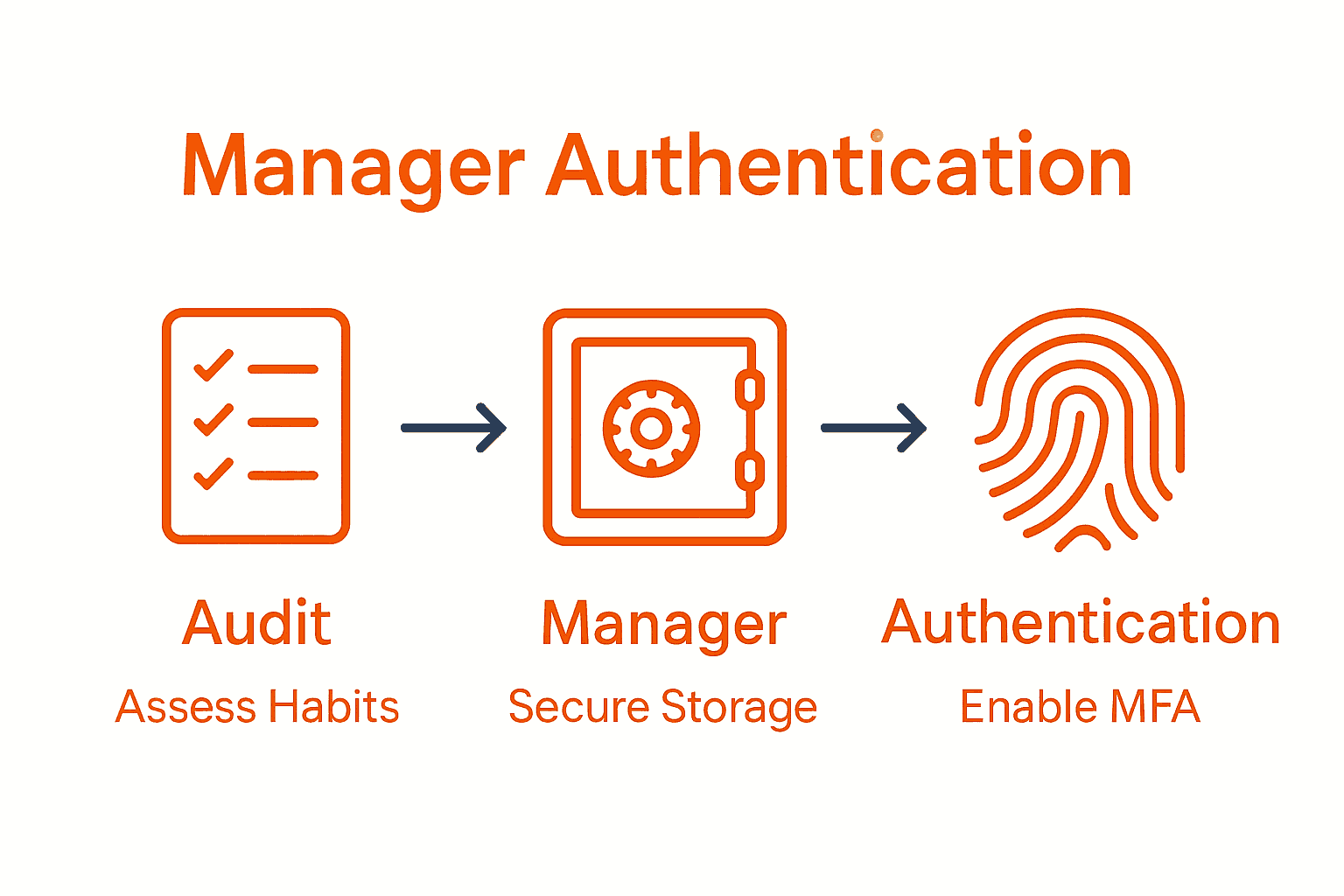 Manager Authentication

Audit
Assess Habits

Manager
Secure Storage

Authentication
Enable MFA