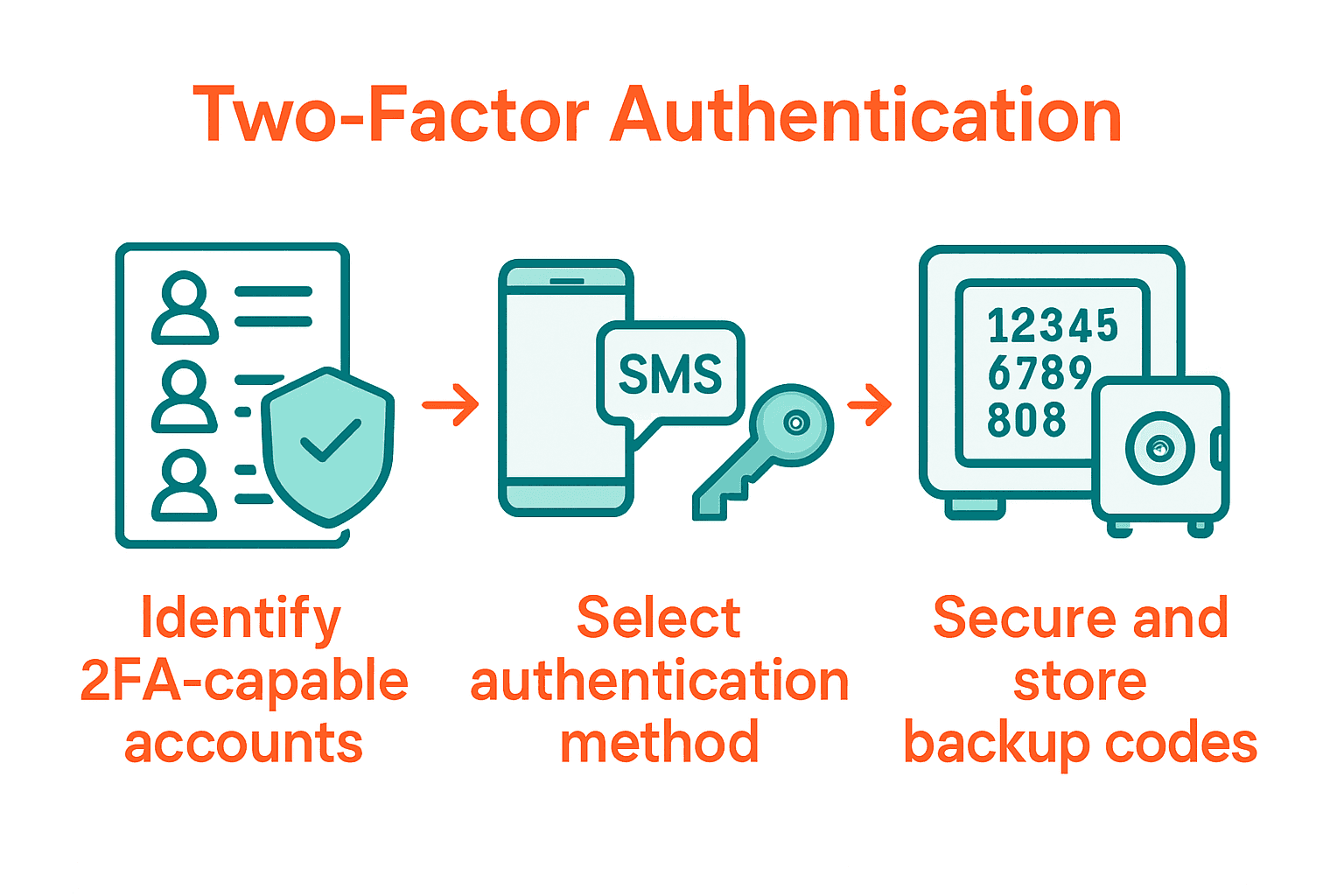 Two-Factor Authentication

SMS

12345
6789
808

Identify 2FA-capable accounts

Select authentication method

Secure and store backup codes