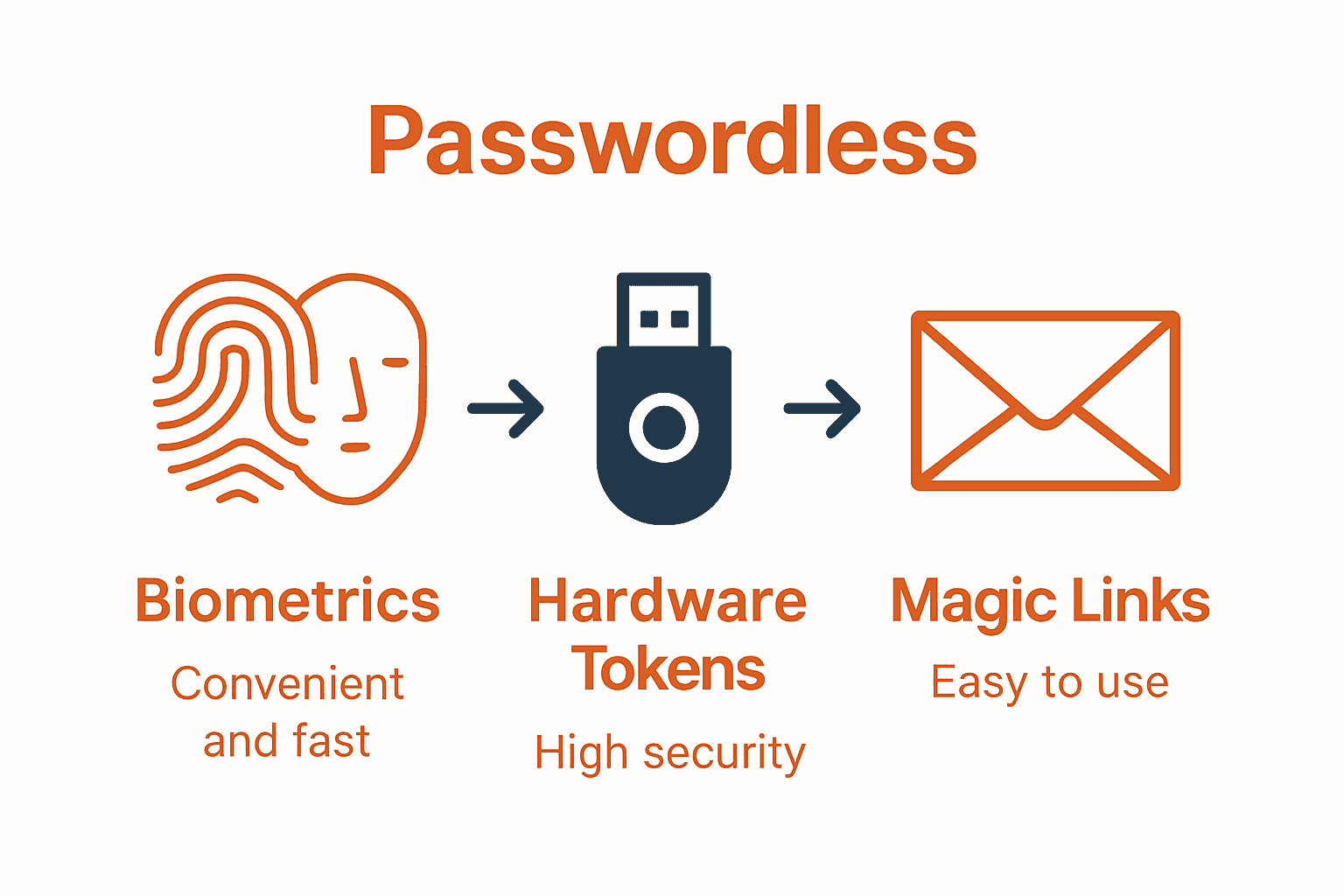 Passwordless

Biometrics

Convenient and fast

Hardware Tokens

High security

Magic Links

Easy to use