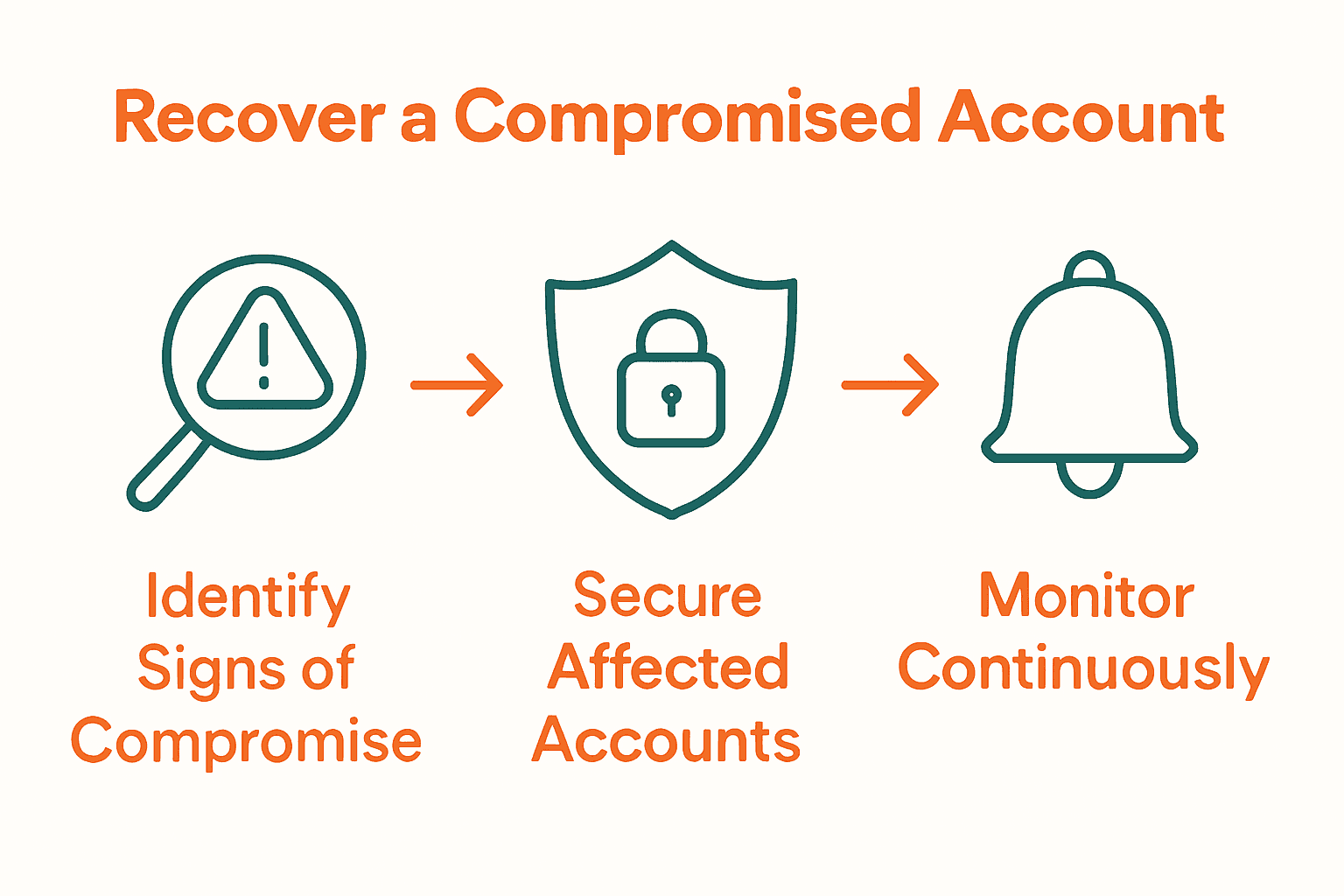 Recover a Compromised Account

Identify Signs of Compromise

Secure Affected Accounts

Monitor Continuously