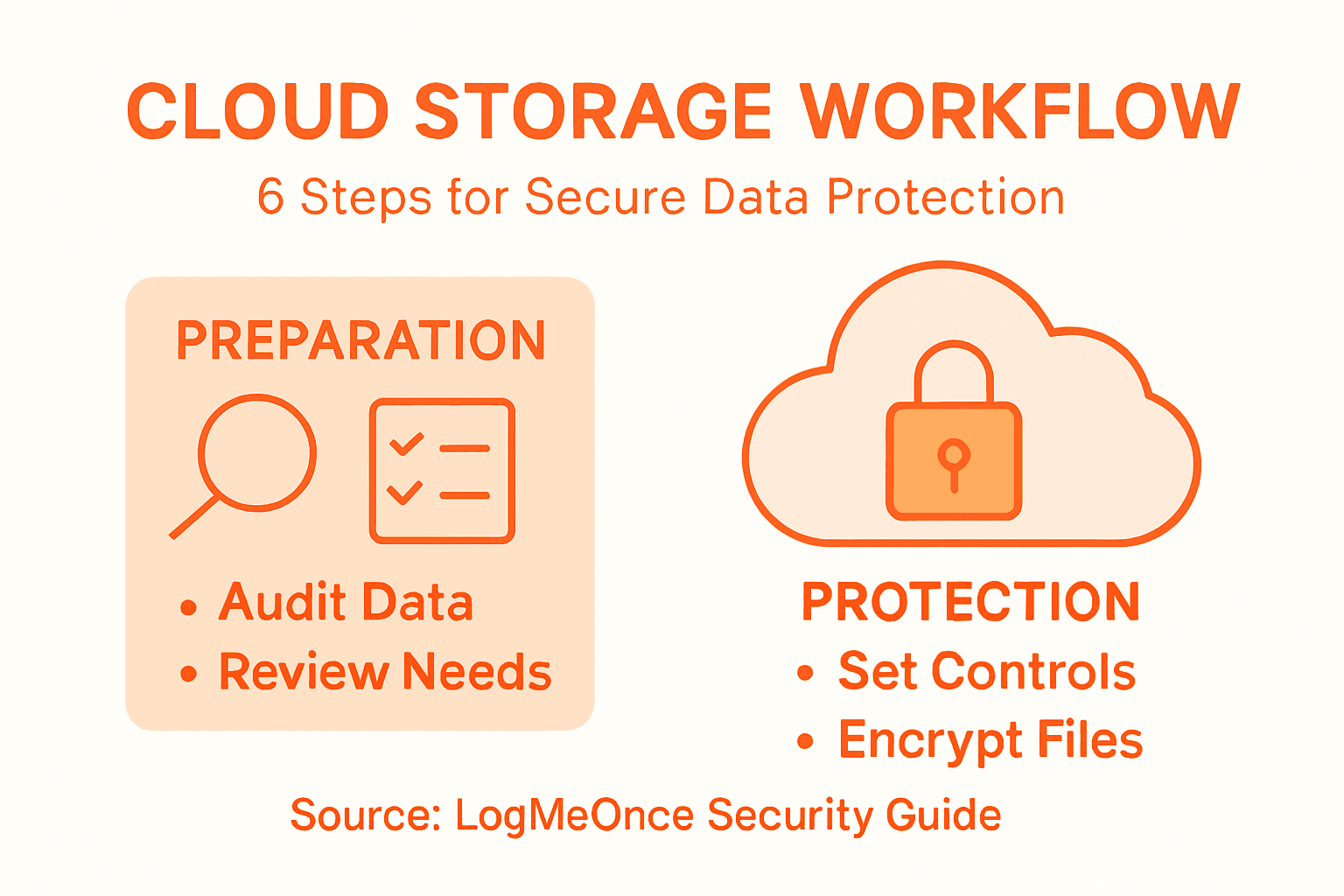 CLOUD STORAGE WORKFLOW

6 Steps for Secure Data Protection

PREPARATION

• Audit Data
• Review Needs

PROTECTION

• Set Controls
• Encrypt Files

Source: LogMeOnce Security Guide