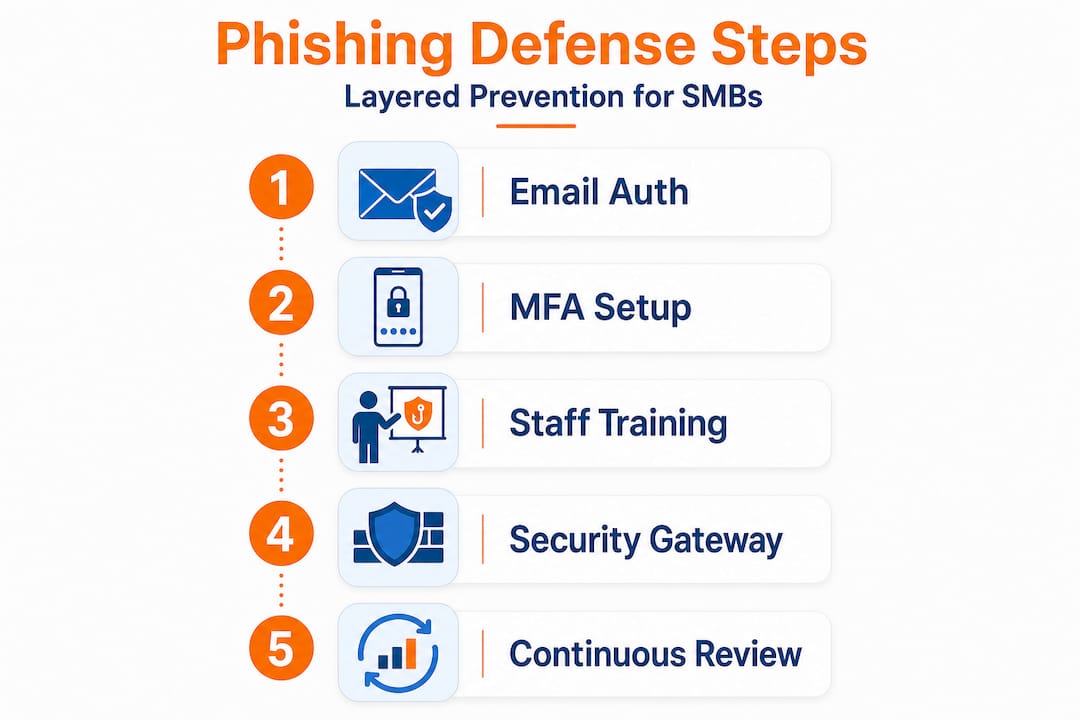 Phishing Defense Steps

Layered Prevention for SMBs

1 Email Auth

2 MFA Setup

3 Staff Training

4 Security Gateway

5 Continuous Review