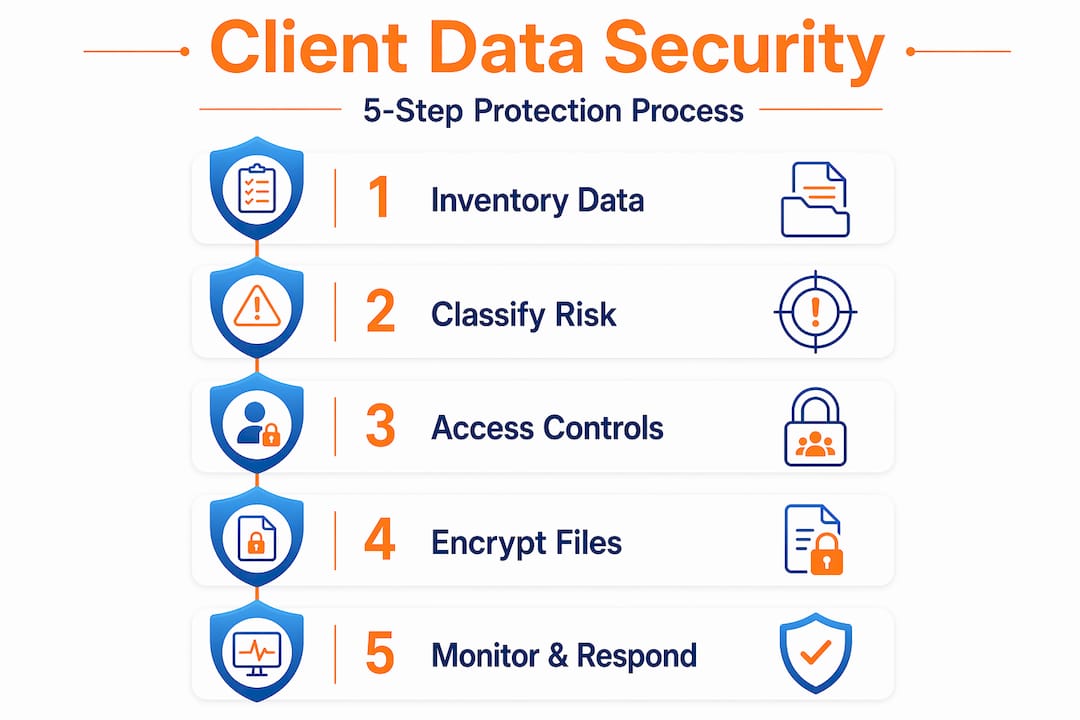 Client Data Security

5-Step Protection Process

1 Inventory Data

2 Classify Risk

3 Access Controls

4 Encrypt Files

5 Monitor & Respond