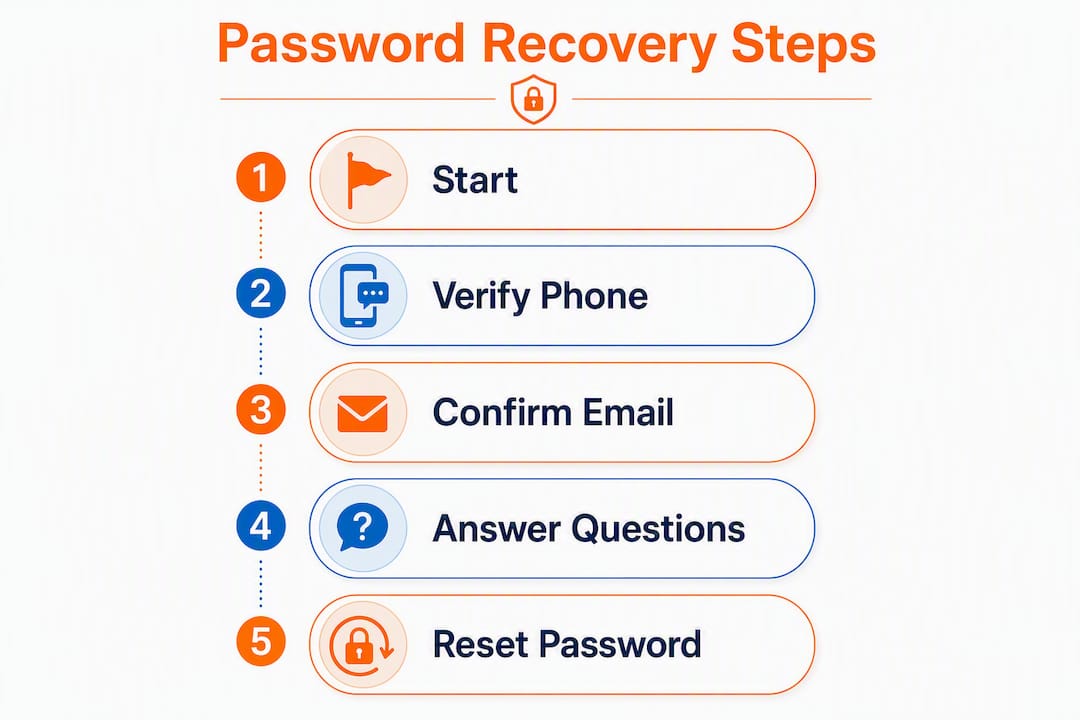 Password Recovery Steps

1 Start

2 Verify Phone

3 Confirm Email

4 Answer Questions

5 Reset Password