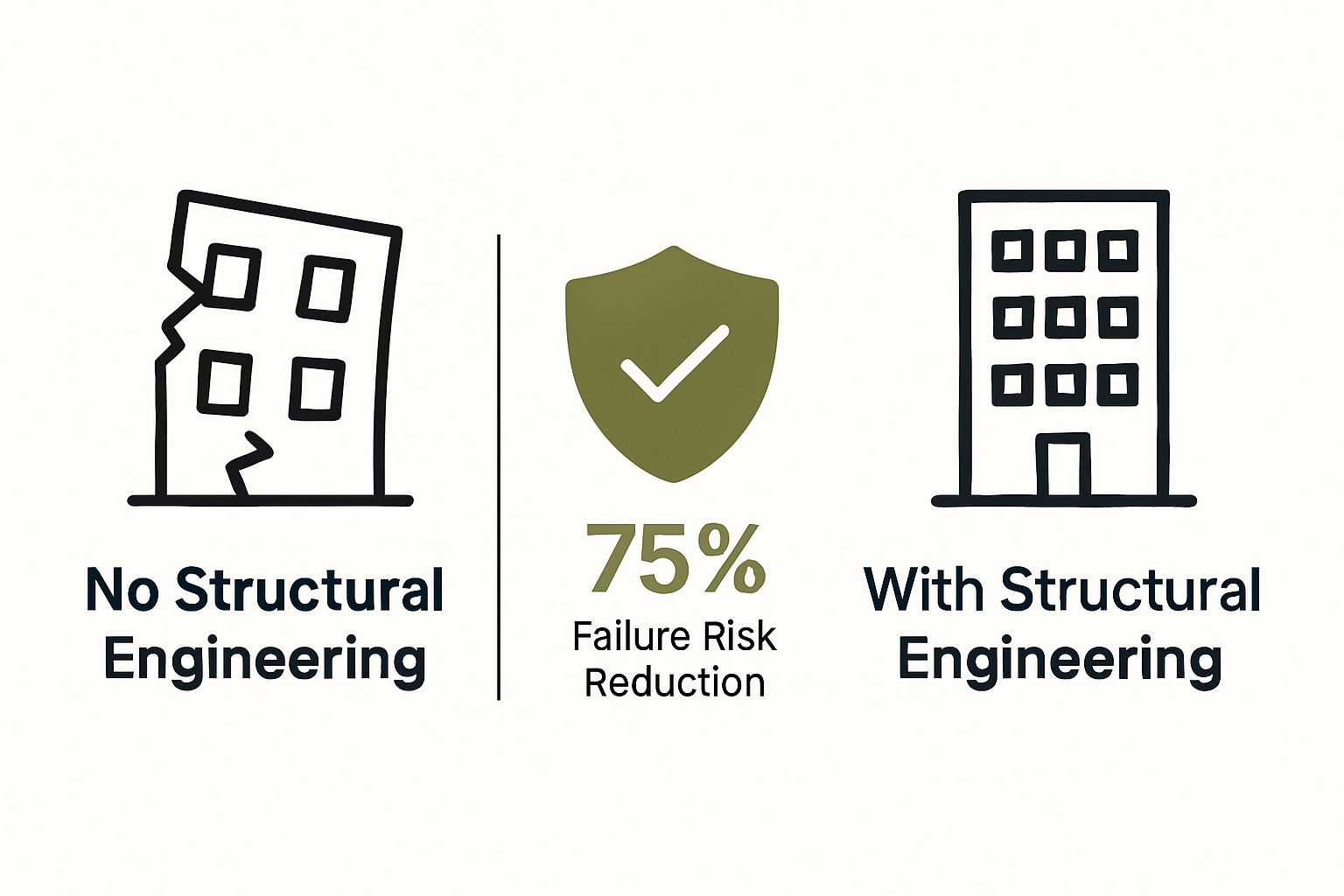 No Structural Engineering

75%

Failure Risk Reduction

With Structural Engineering