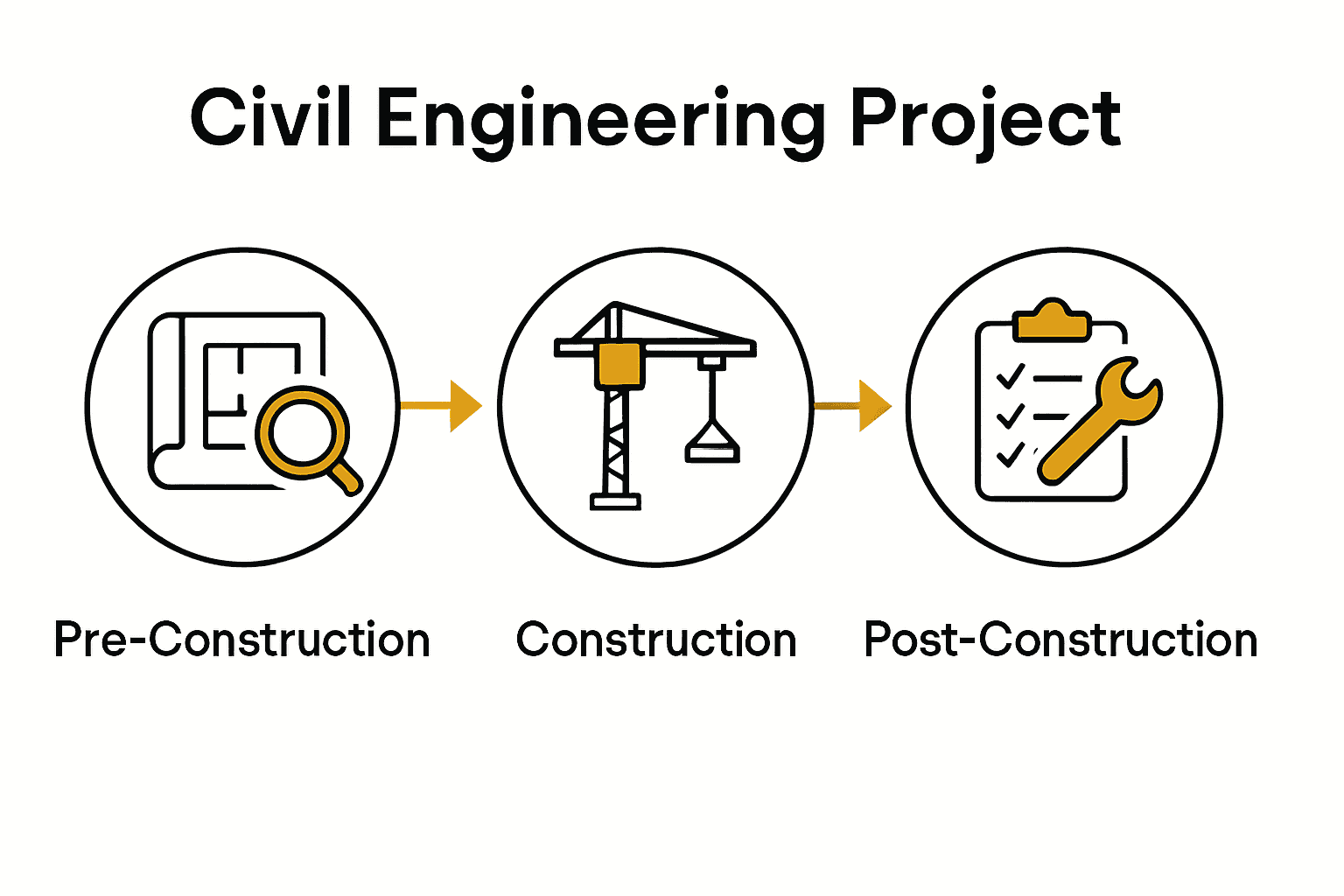 Civil Engineering Project

Pre-Construction

Construction

Post-Construction