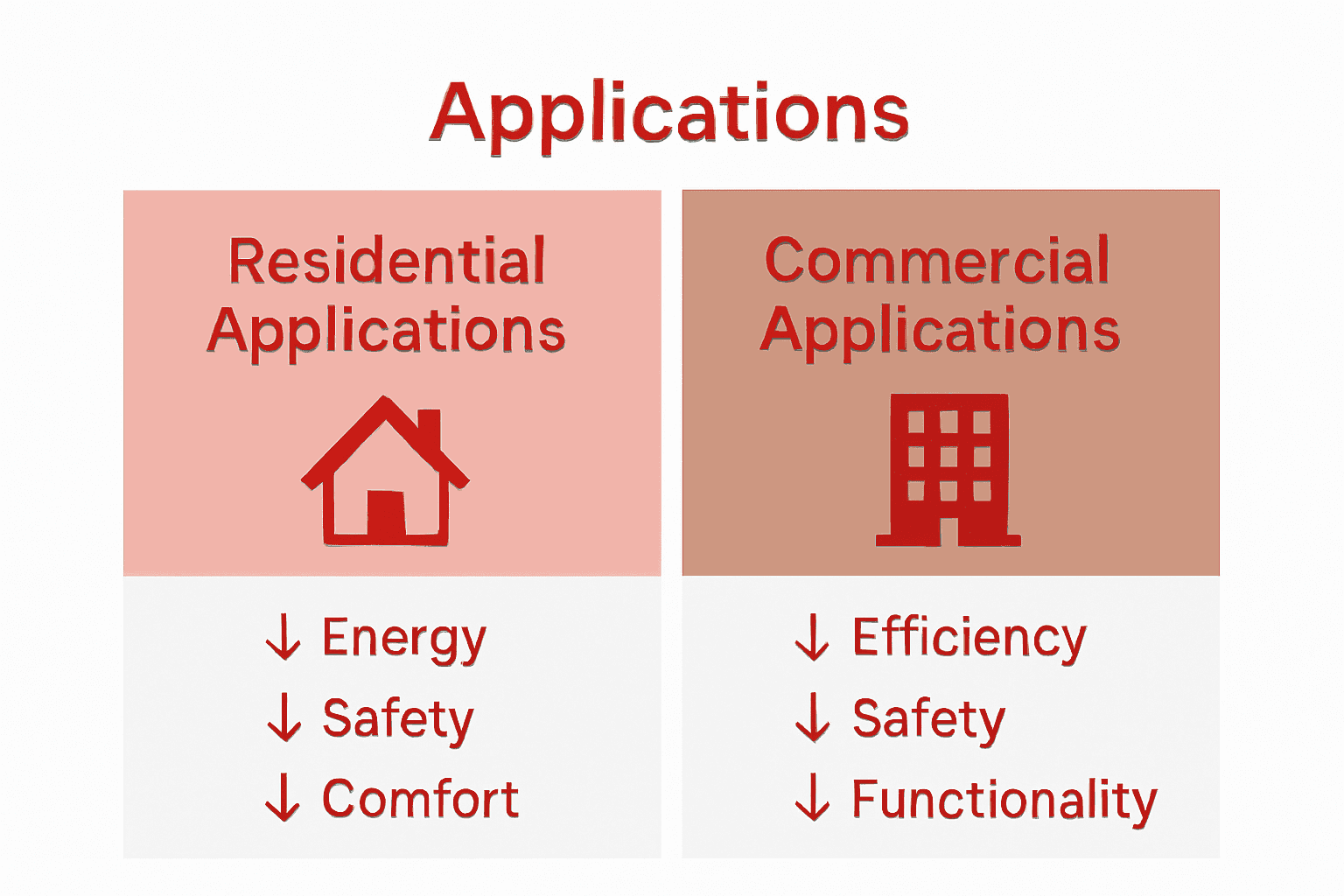 Applications

Residential Applications

↓ Energy
↓ Safety
↓ Comfort

Commercial Applications

↓ Efficiency
↓ Safety
↓ Functionality