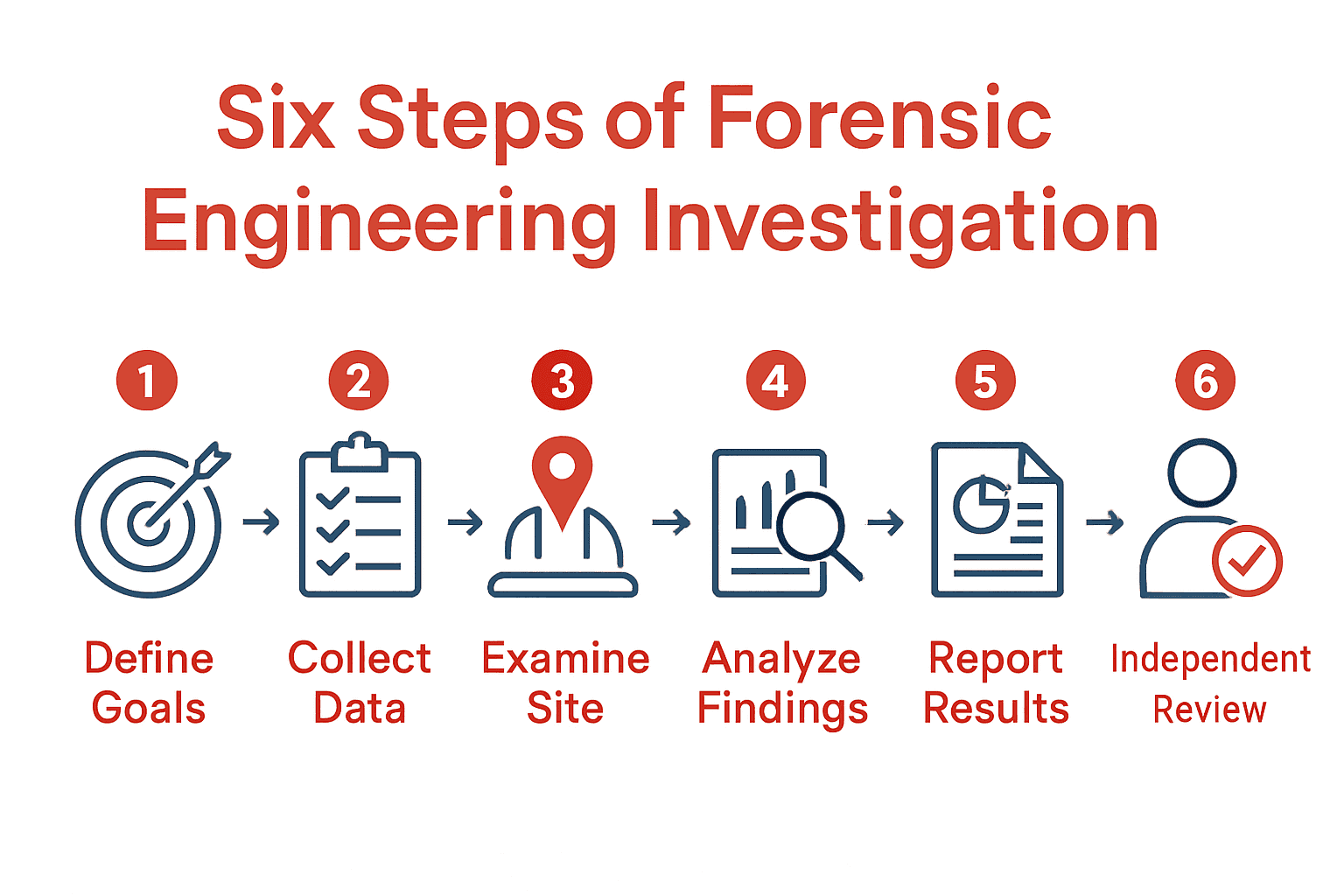 Six Steps of Forensic Engineering Investigation

1
Define Goals

2
Collect Data

3
Examine Site

4
Analyze Findings

5
Report Results

6
Independent Review