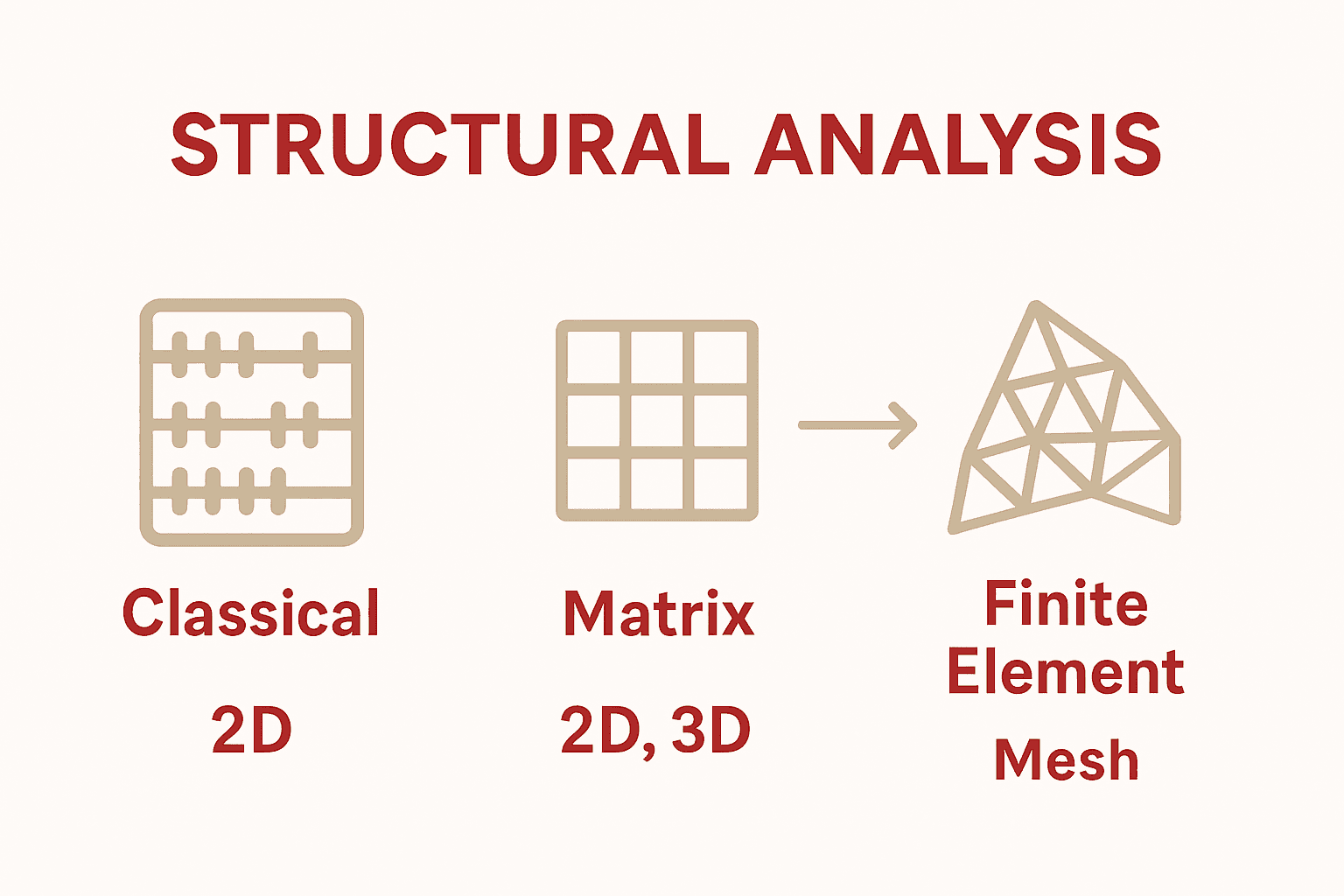 STRUCTURAL ANALYSIS

Classical

2D

Matrix

2D, 3D

Finite Element

Mesh