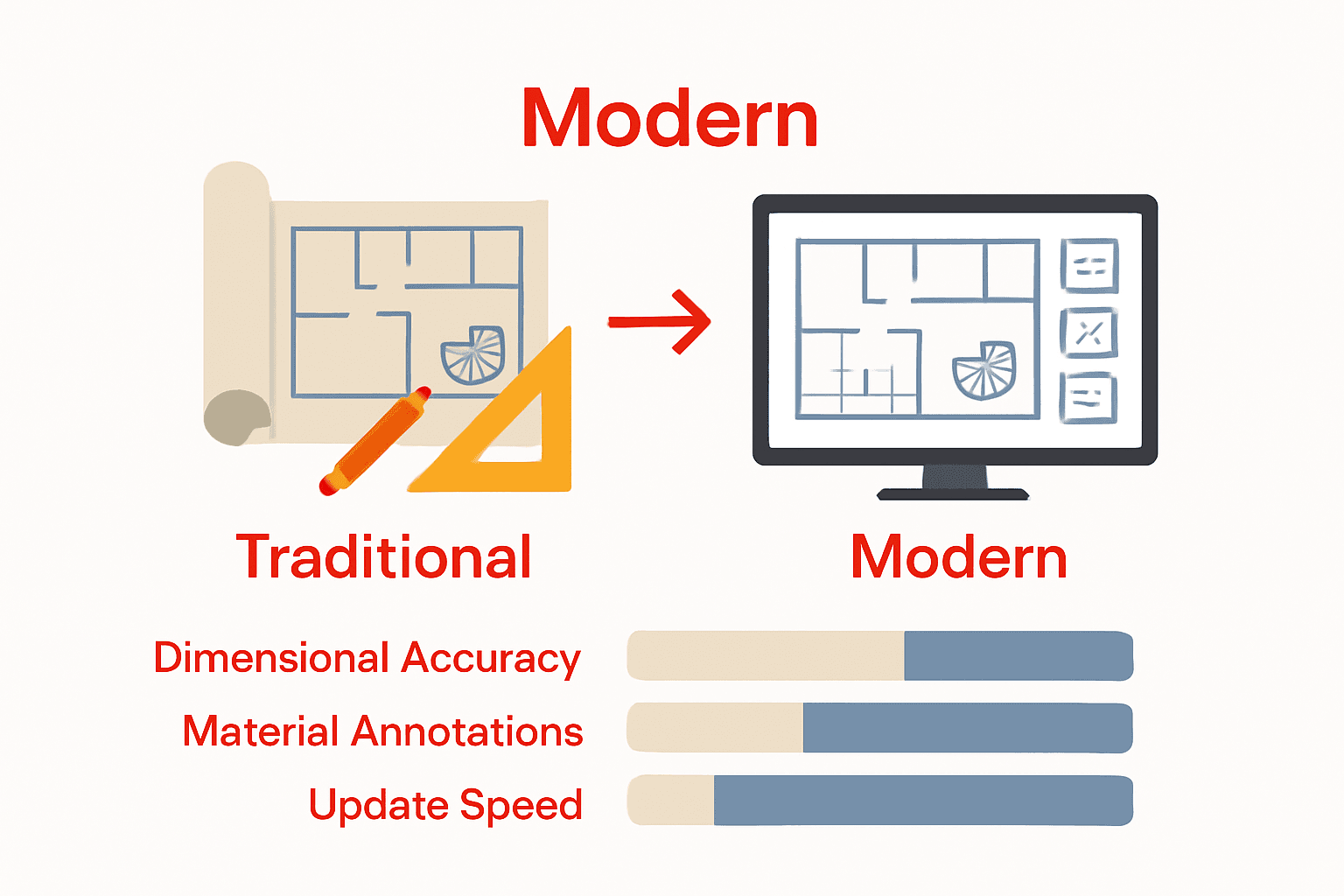 Modern

Traditional

Modern

Dimensional Accuracy

Material Annotations

Update Speed