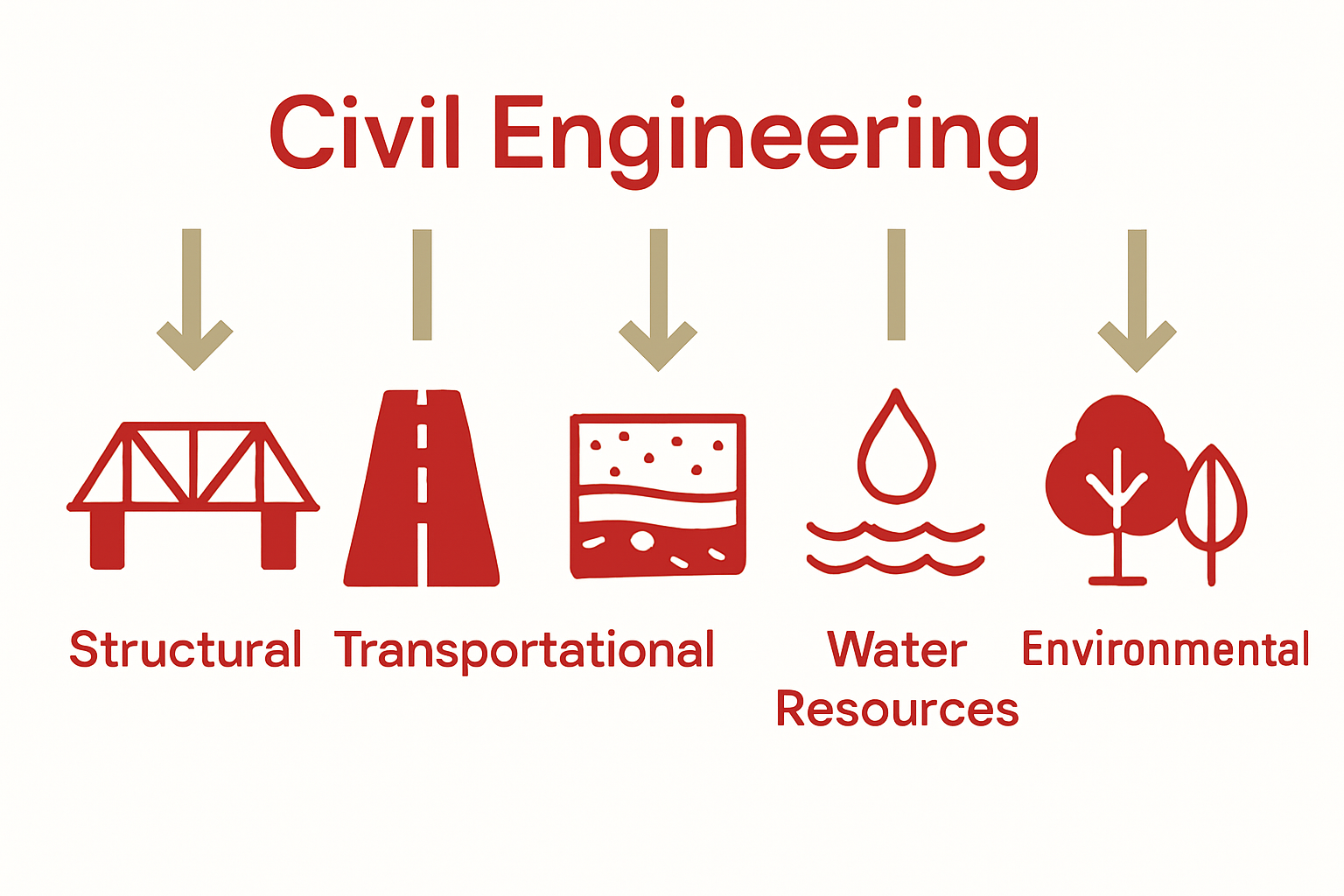 Civil Engineering

Structural Transportational Water Resources Environmental