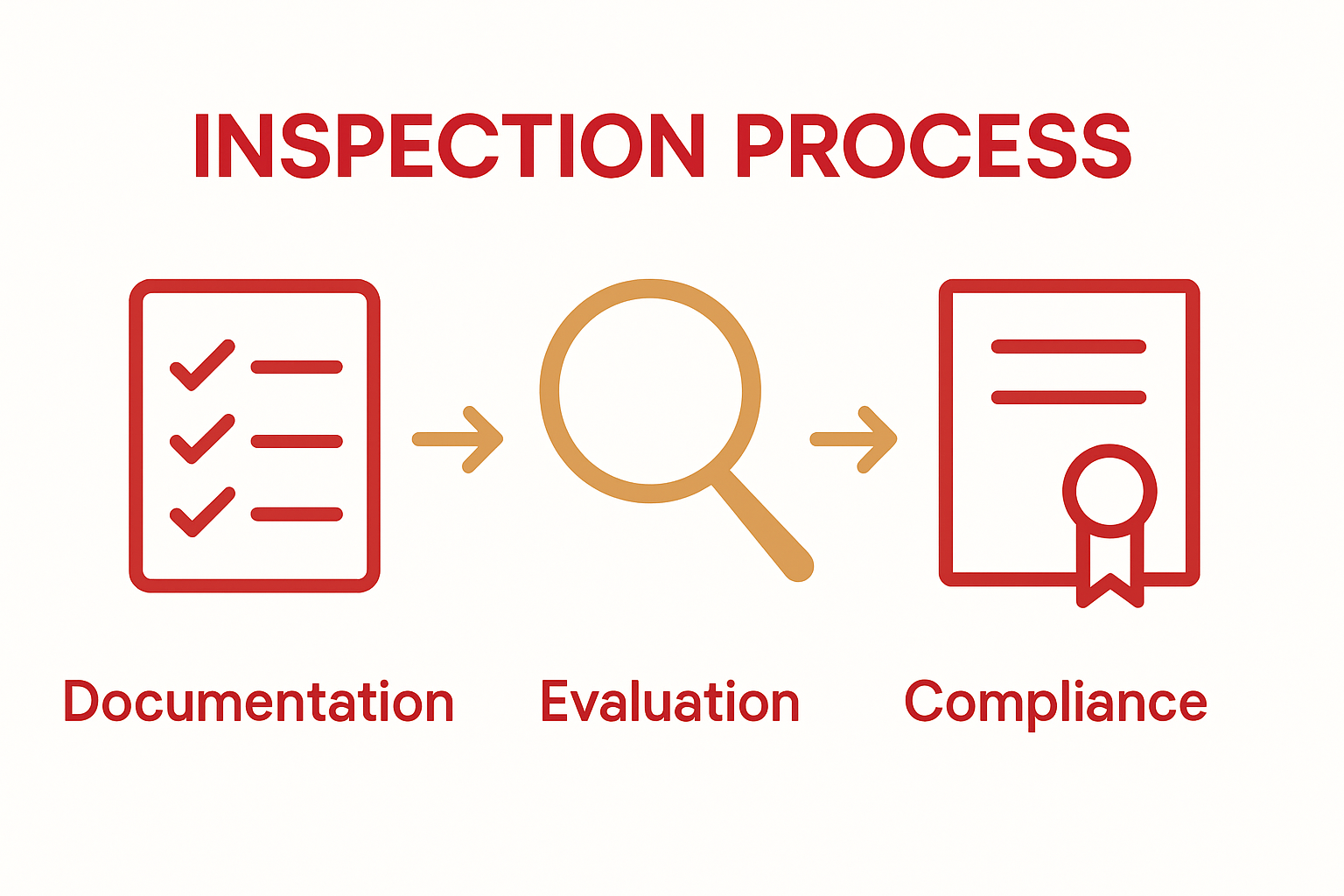 INSPECTION PROCESS

Documentation

Evaluation

Compliance