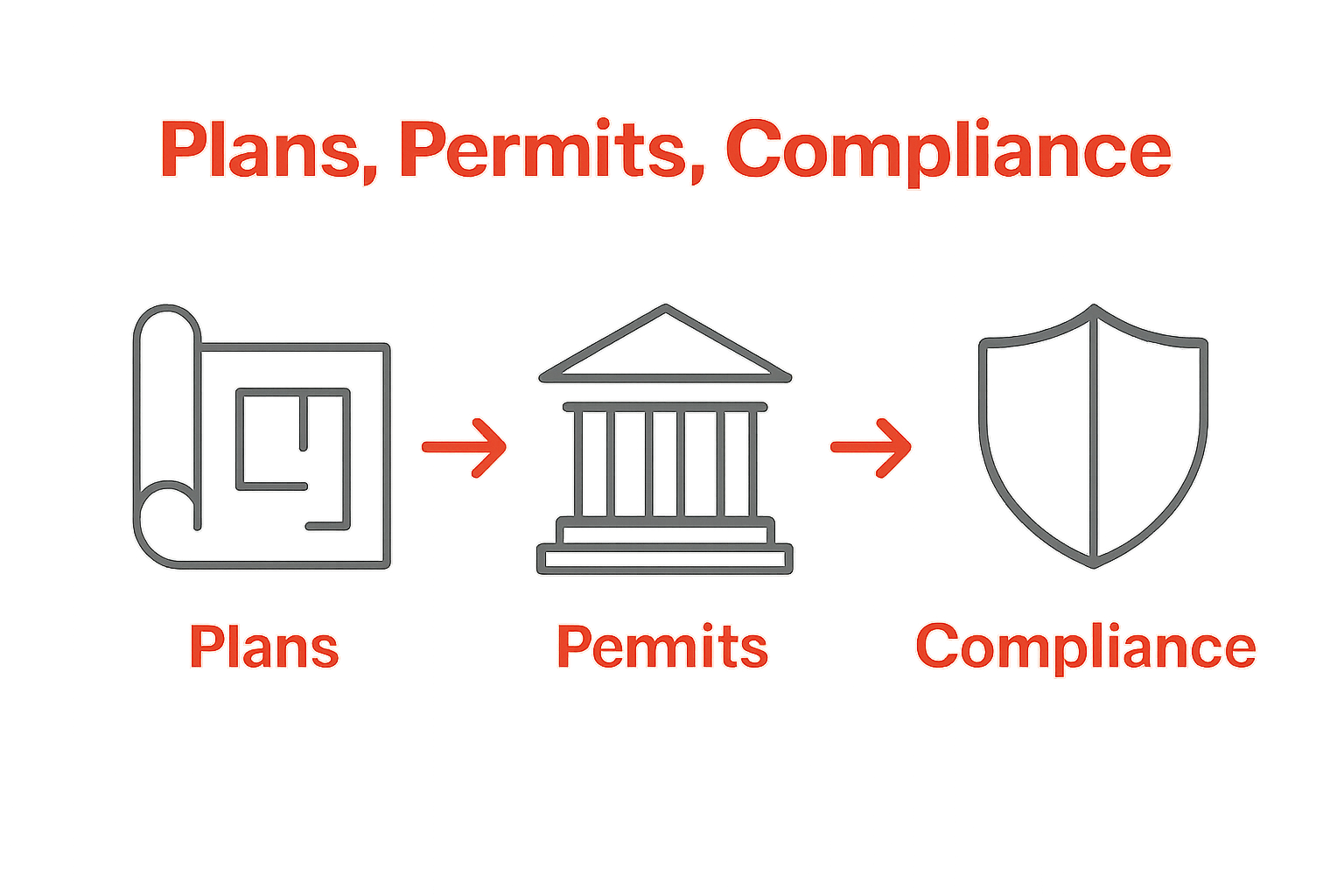 Plans, Permits, Compliance

Plans

Pemits

Compliance