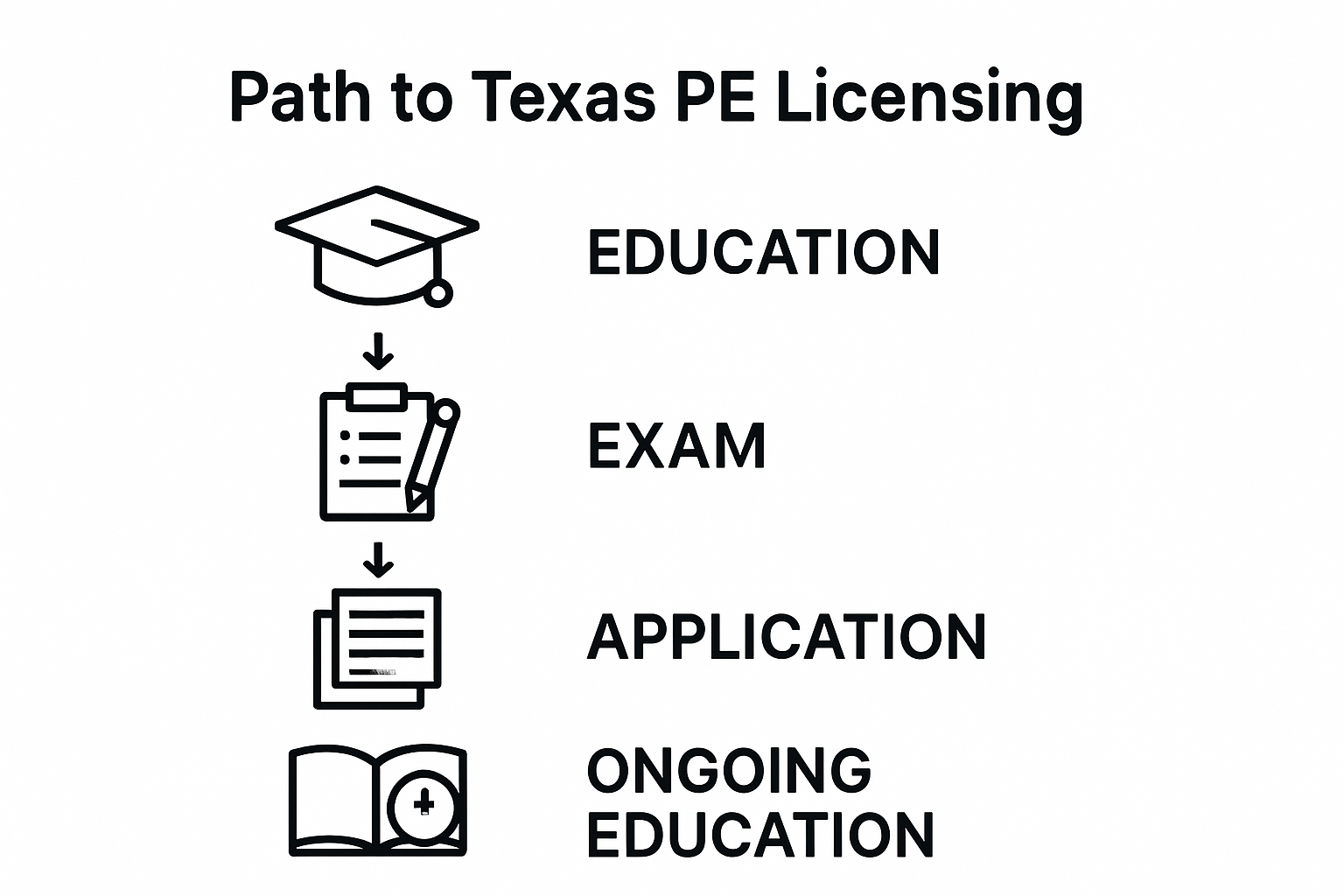 Path to Texas PE Licensing

EDUCATION

EXAM

APPLICATION

ONGOING EDUCATION