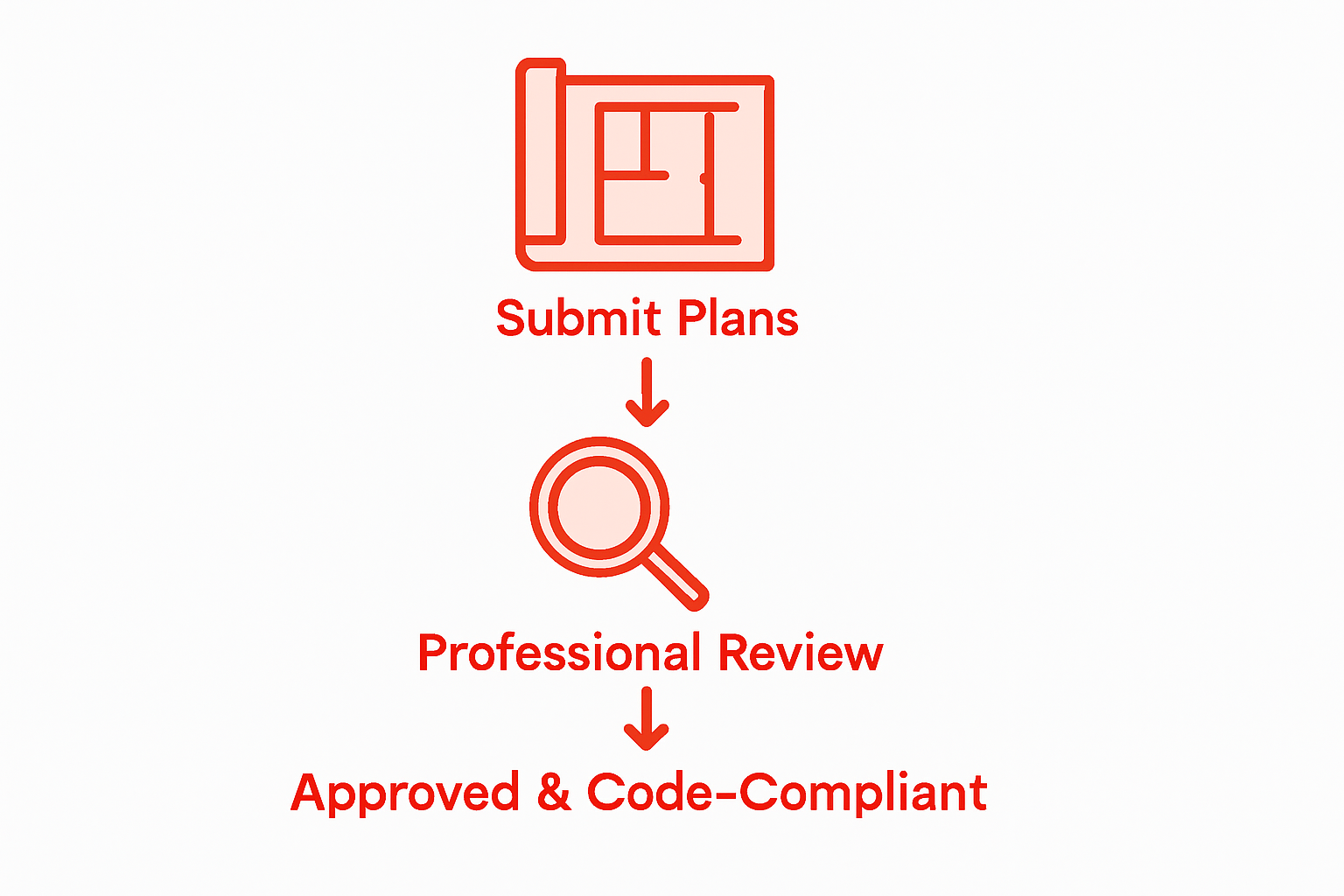 Submit Plans

Professional Review

Approved & Code-Compliant