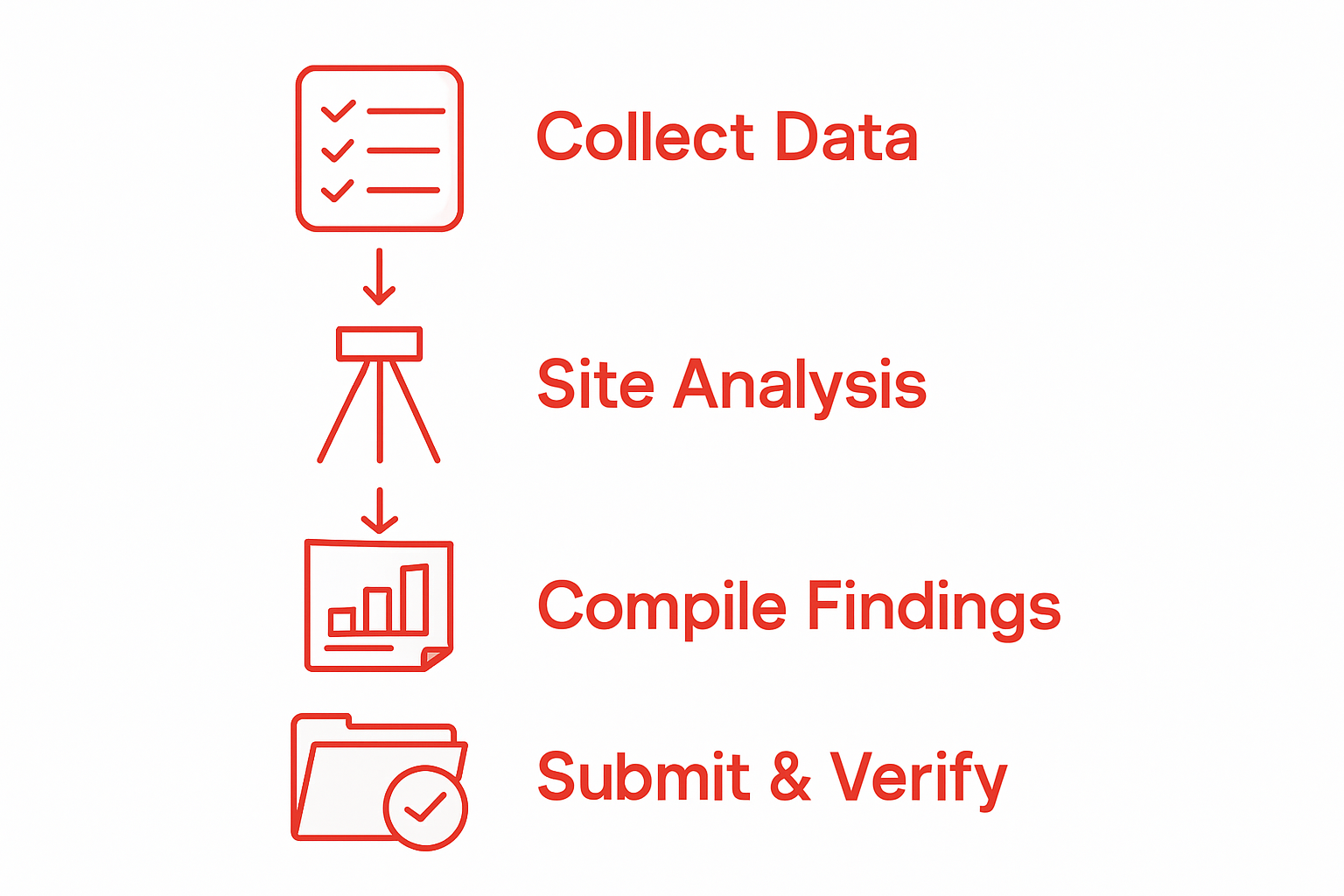 Collect Data

Site Analysis

Compile Findings

Submit & Verify