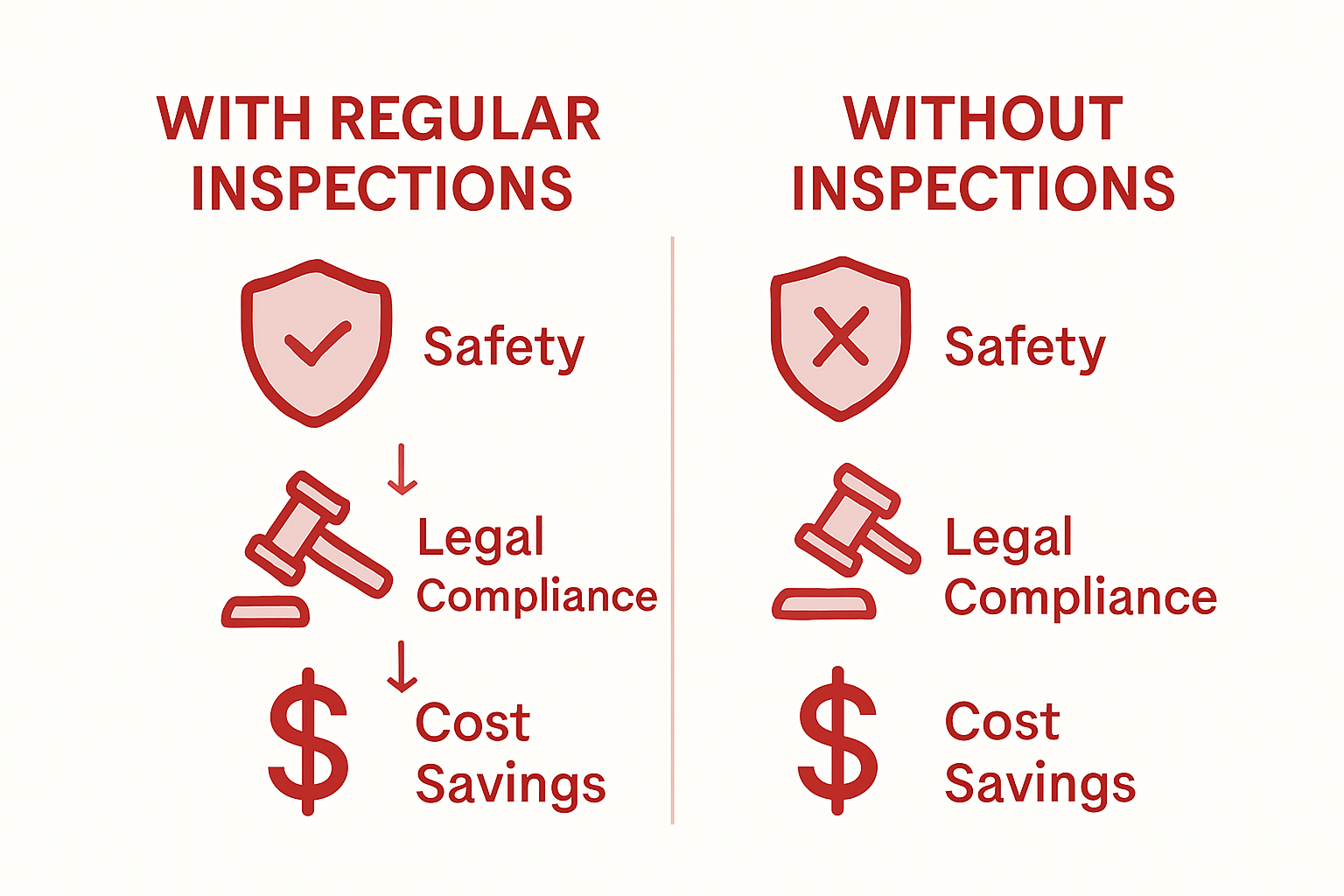 WITH REGULAR INSPECTIONS

Safety

Legal Compliance

$

Cost Savings

WITHOUT INSPECTIONS

Safety

Legal Compliance

$

Cost Savings