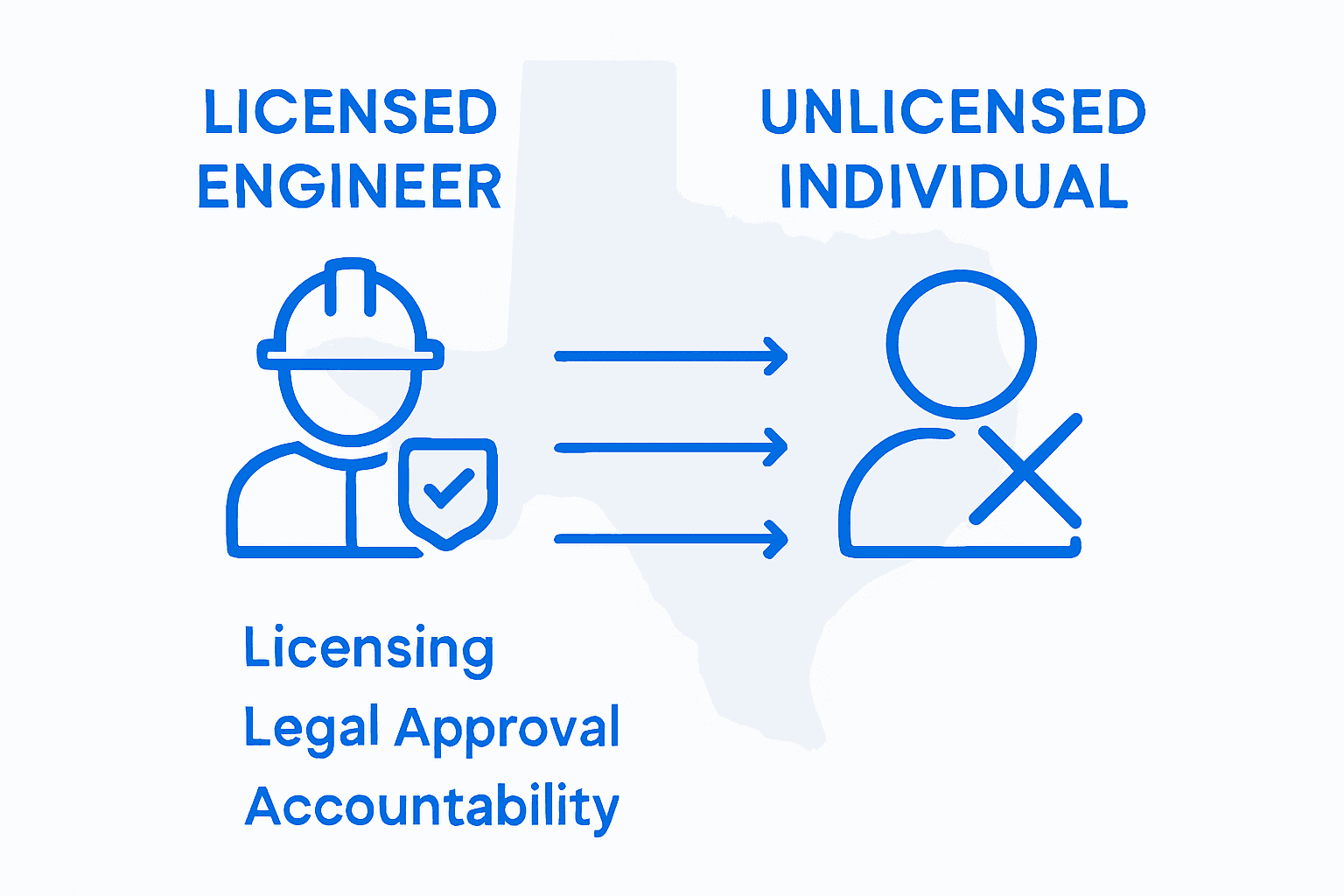 LICENSED ENGINEER

UNLICENSED INDIVIDUAL

Licensing
Legal Approval
Accountability