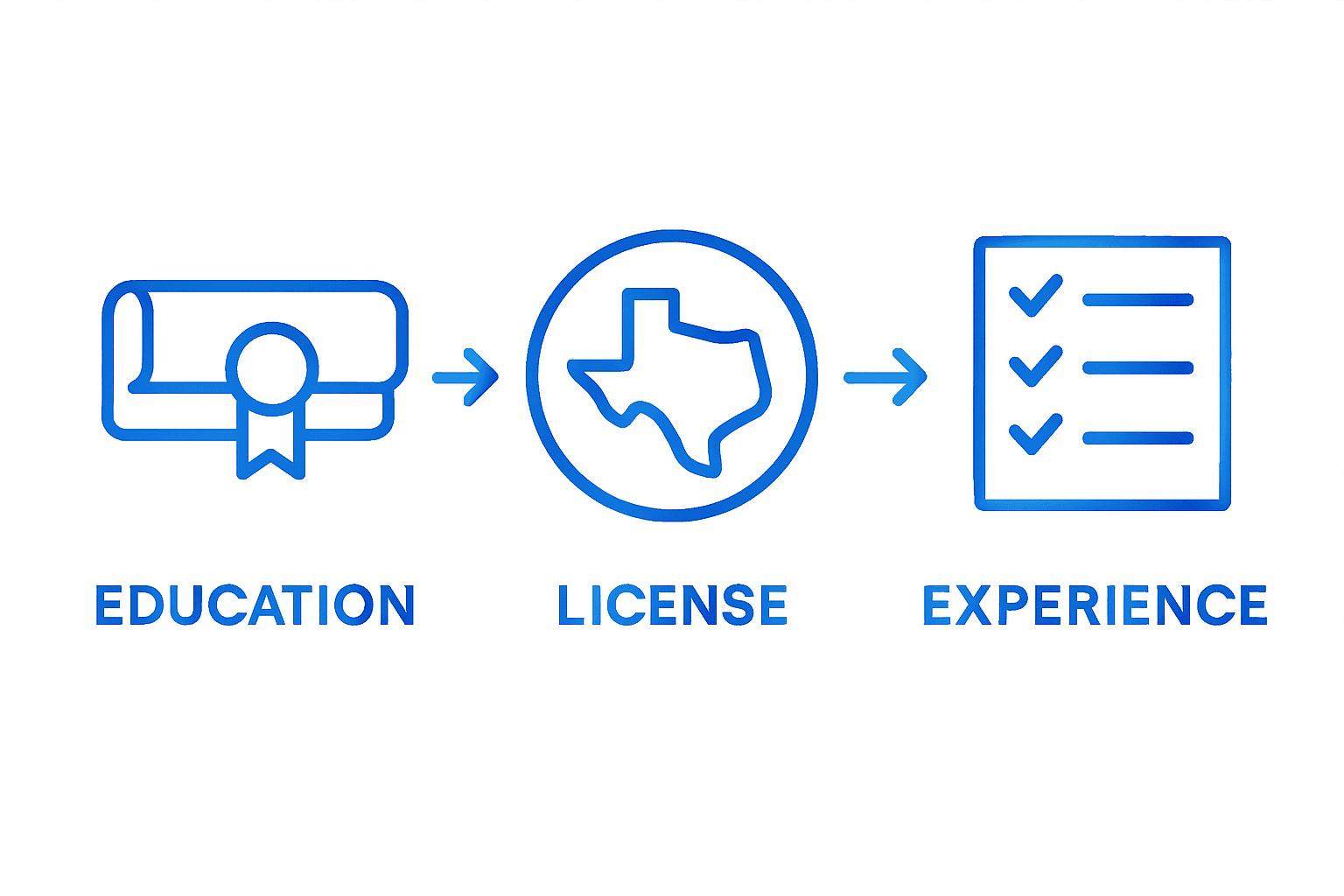 EDUCATION

LICENSE

EXPERIENCE