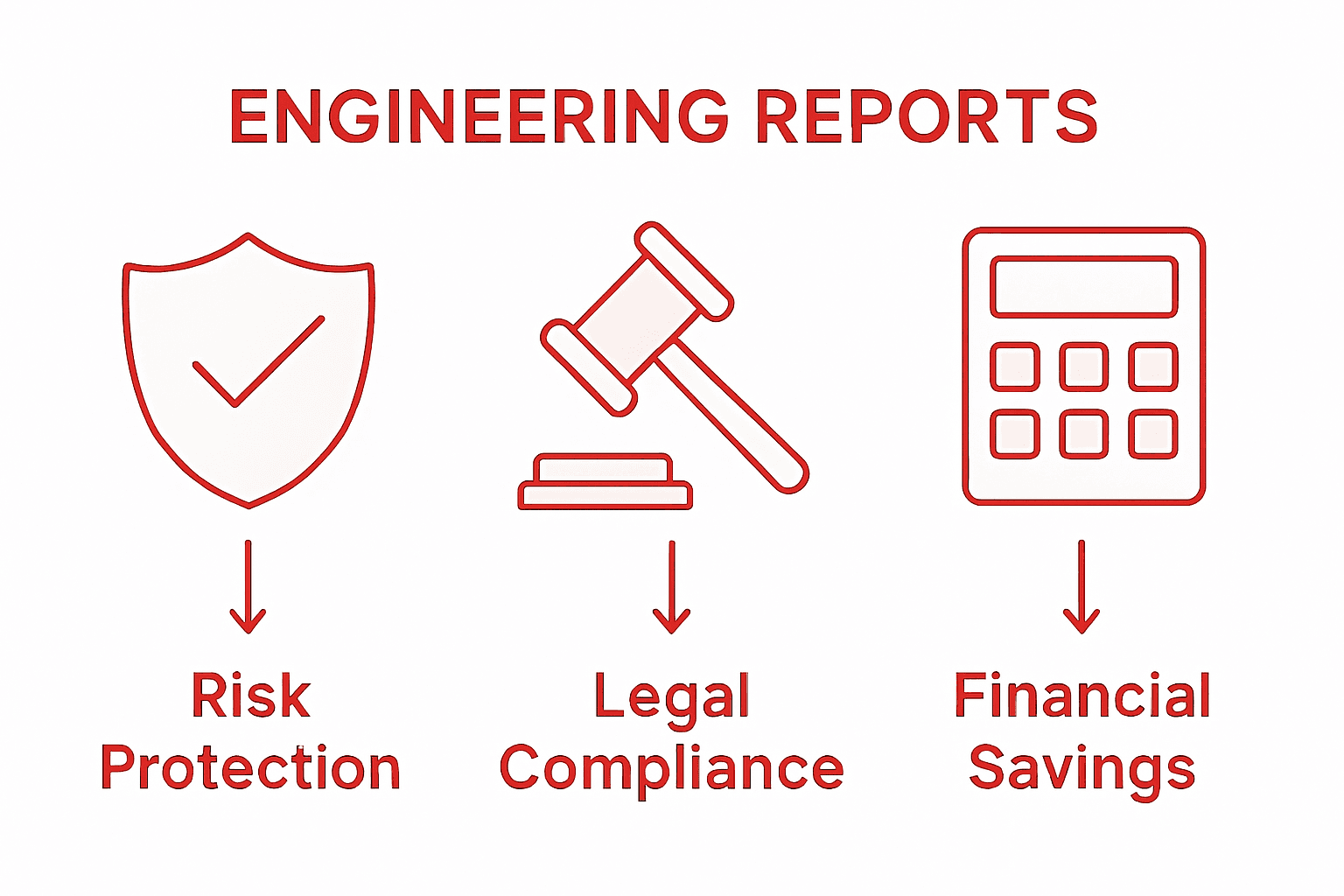 ENGINEERING REPORTS

Risk Protection

Legal Compliance

Financial Savings