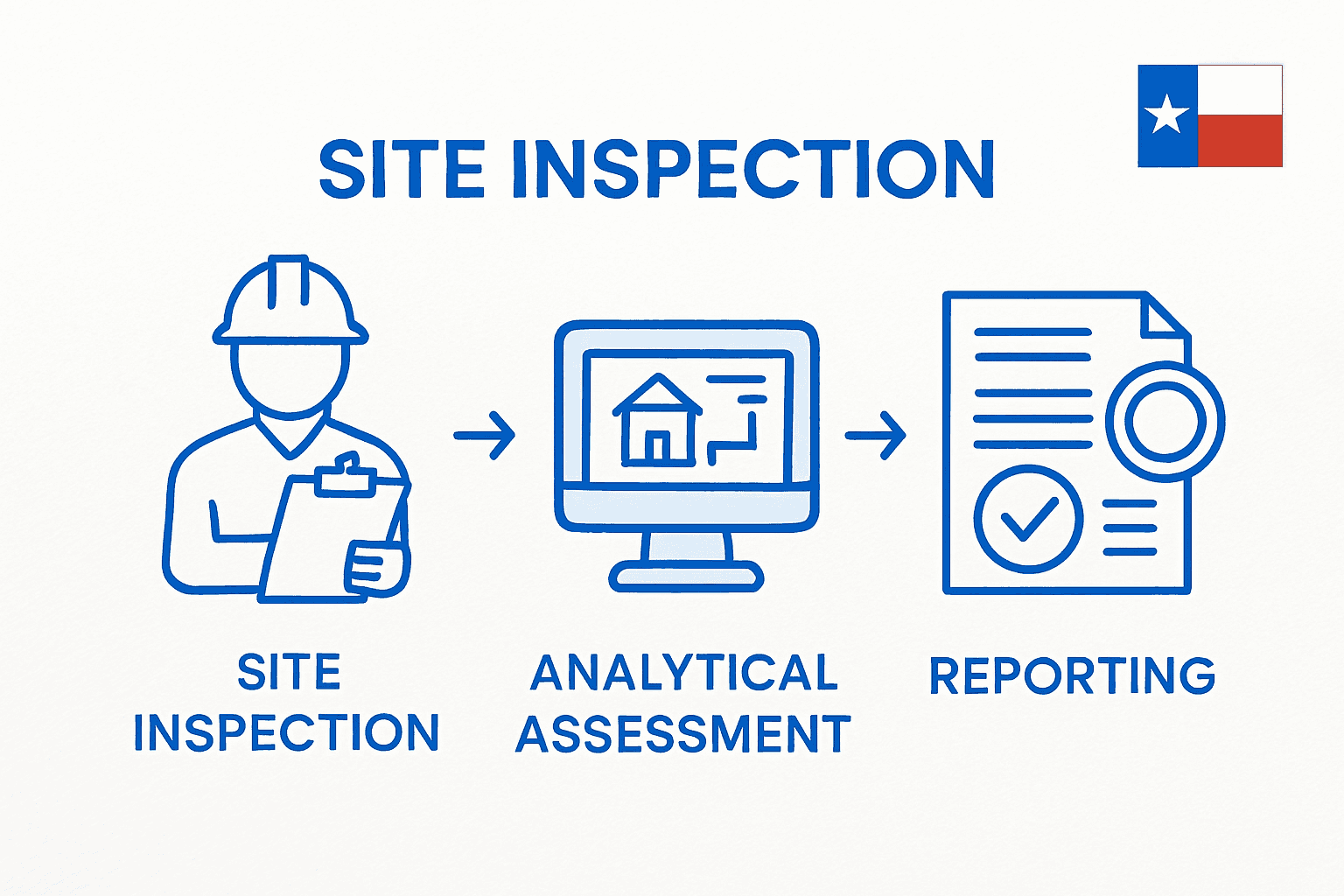 SITE INSPECTION

SITE INSPECTION

ANALYTICAL ASSESSMENT

REPORTING