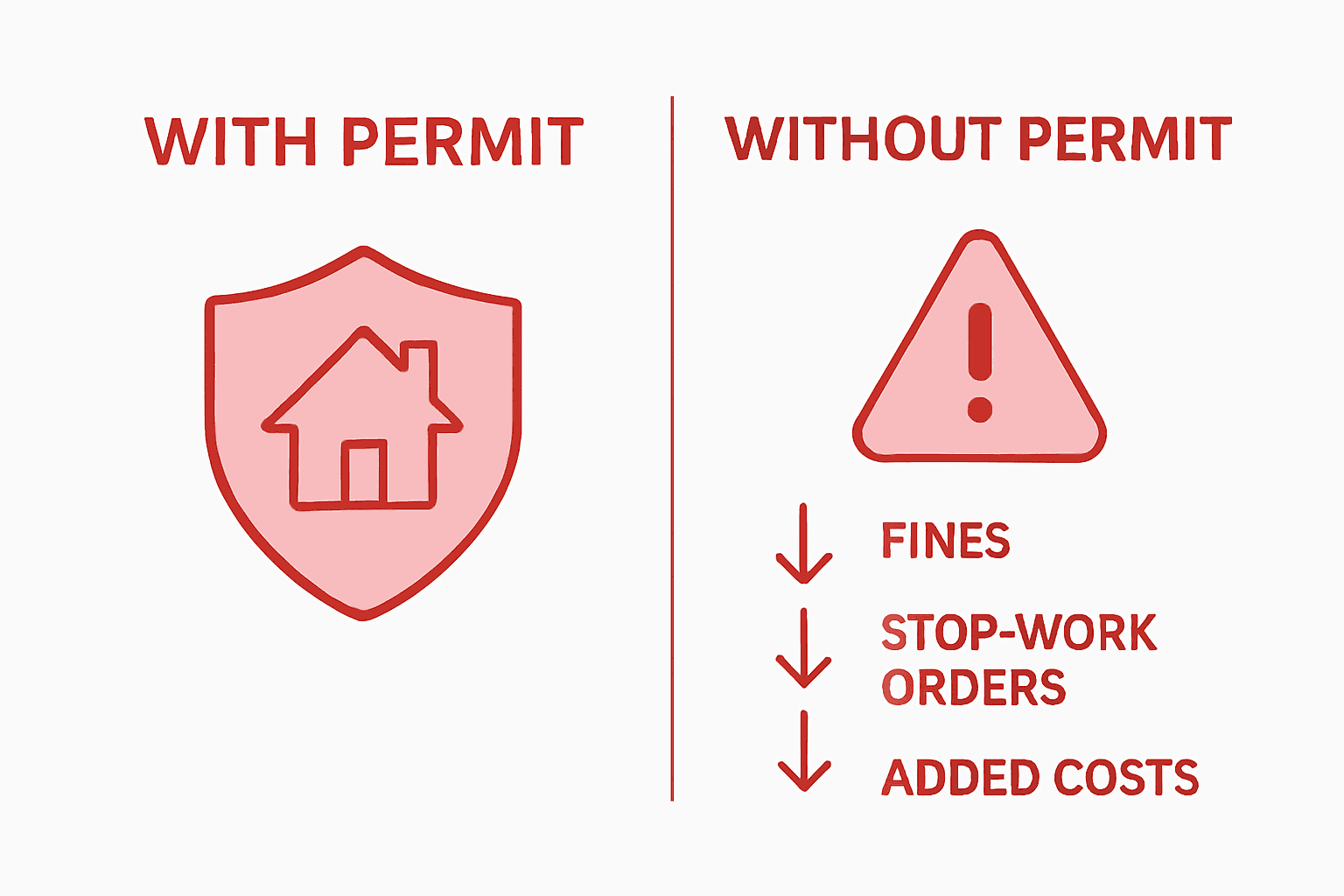 WITH PERMIT

WITHOUT PERMIT

FINES

STOP-WORK ORDERS

ADDED COSTS