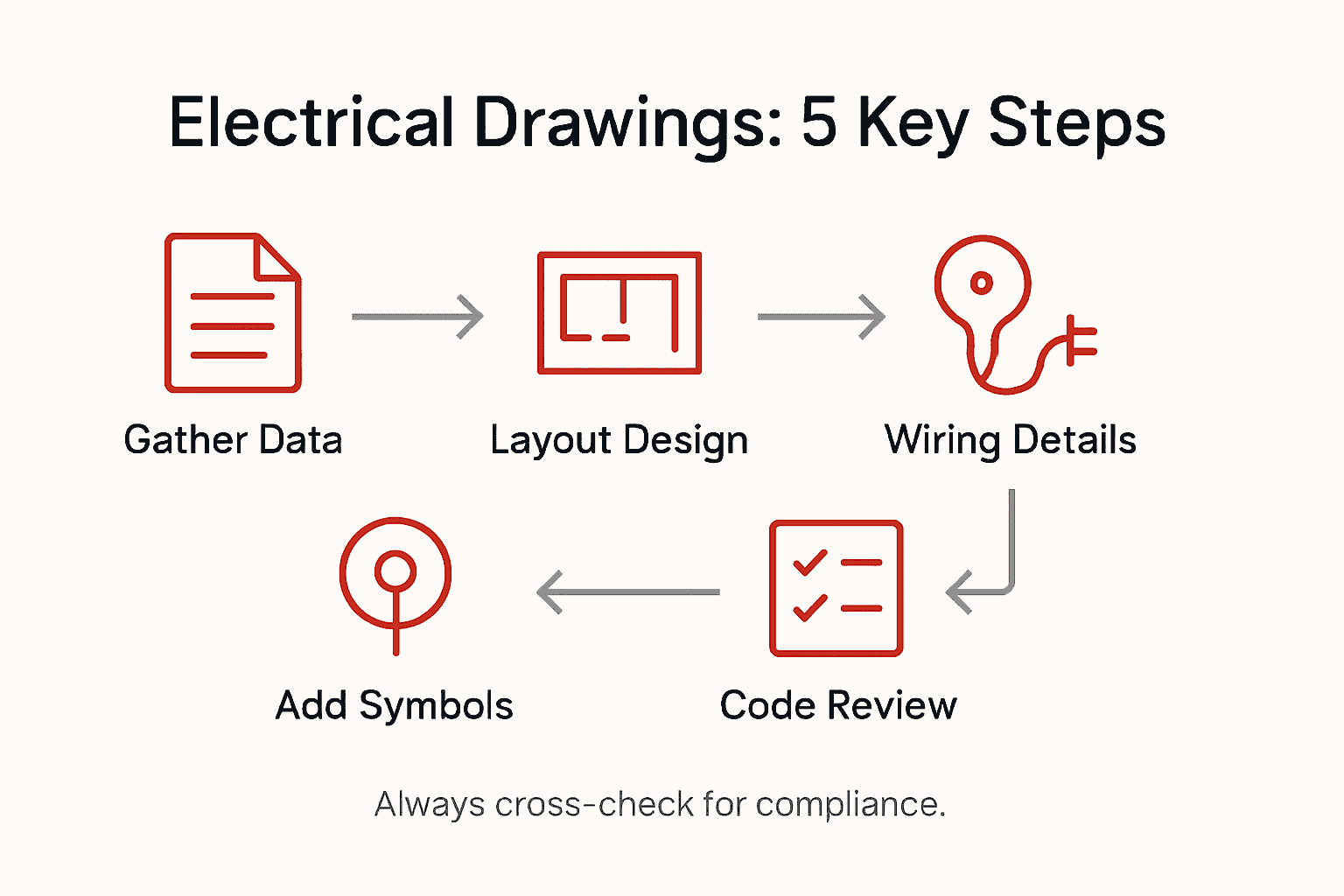 Electrical Drawings: 5 Key Steps

Gather Data

Layout Design

Wiring Details

Code Review

Add Symbols

Always cross-check for compliance.