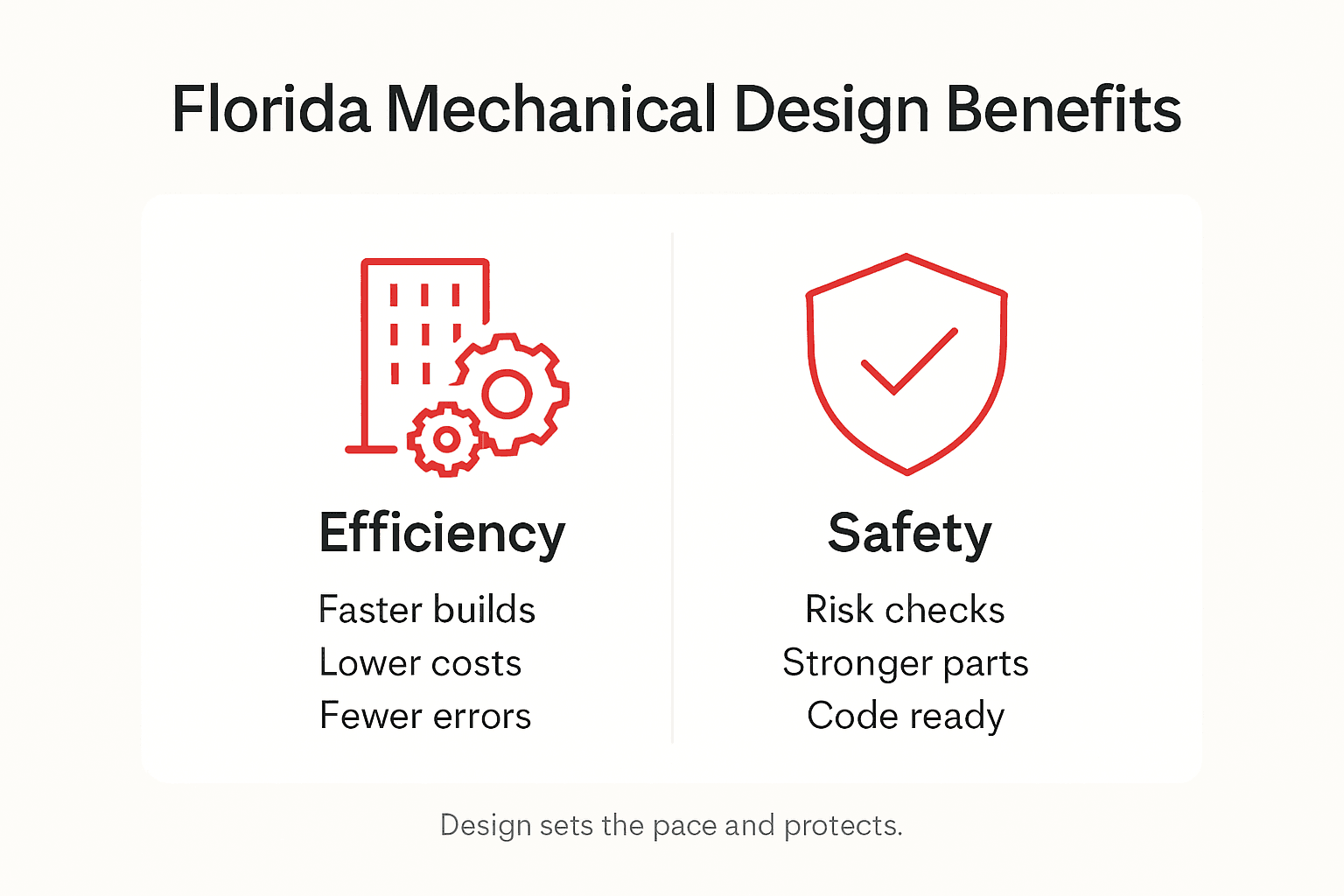 Florida Mechanical Design Benefits

Efficiency

Faster builds
Lower costs
Fewer errors

Safety

Risk checks
Stronger parts
Code ready

Design sets the pace and protects.