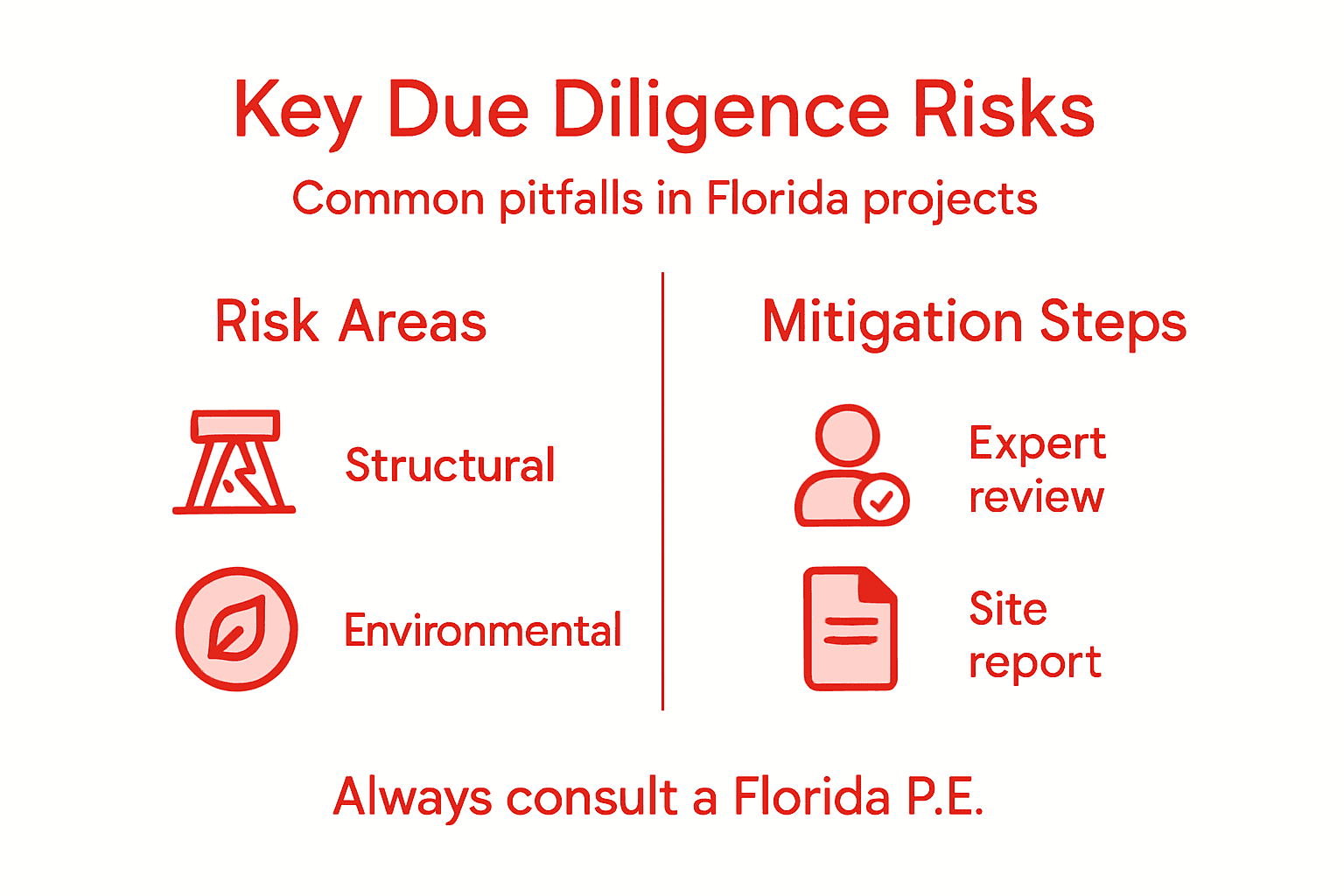 Key Due Diligence Risks

Common pitfalls in Florida projects

Risk Areas

Structural

Environmental

Mitigation Steps

Expert review

Site report

Always consult a Florida P.E.