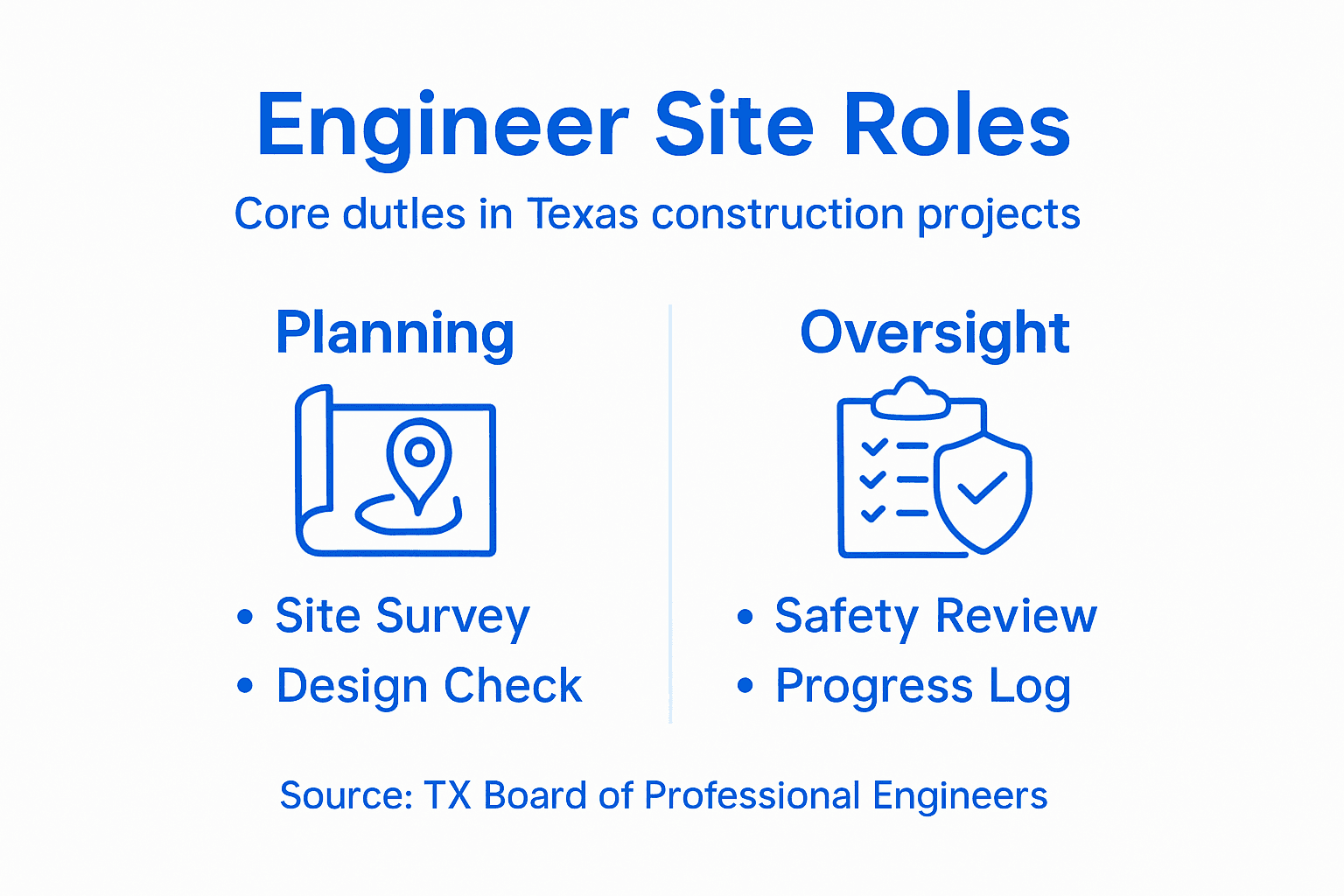 Engineer Site Roles

Core dutles in Texas construction projects

Planning

• Site Survey
• Design Check

Oversight

• Safety Review
• Progress Log

Source: TX Board of Professional Engineers