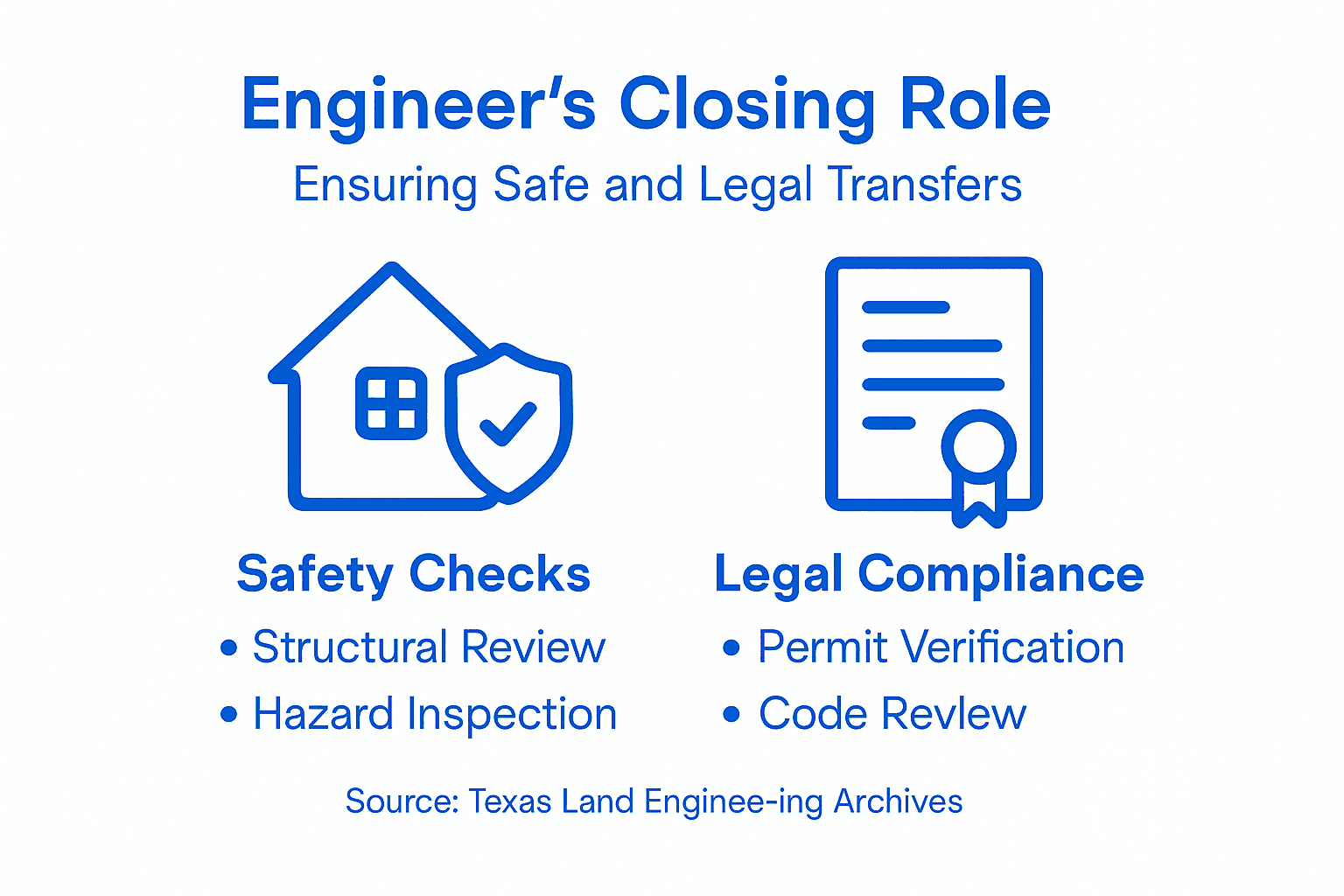 Engineer's Closing Role
Ensuring Safe and Legal Transfers

Safety Checks
• Structural Review
• Hazard Inspection

Legal Compliance
• Permit Verification
• Code Revlew

Source: Texas Land Enginee-ing Archives