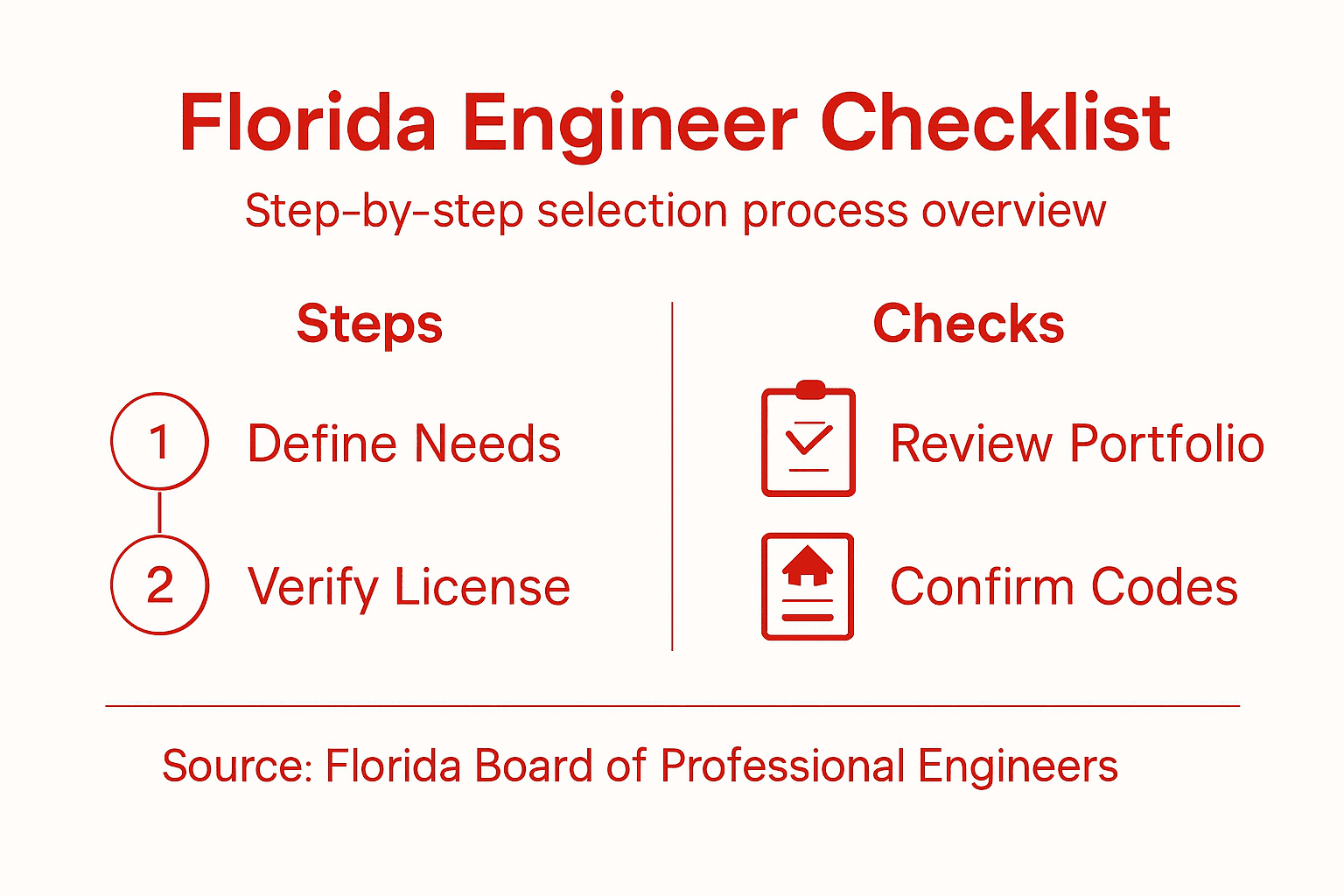 Florida Engineer Checklist

Step-by-step selection process overview

Steps

1 Define Needs

2 Verify License

Checks

Review Portfolio

Confirm Codes

Source: Florida Board of Professional Engineers