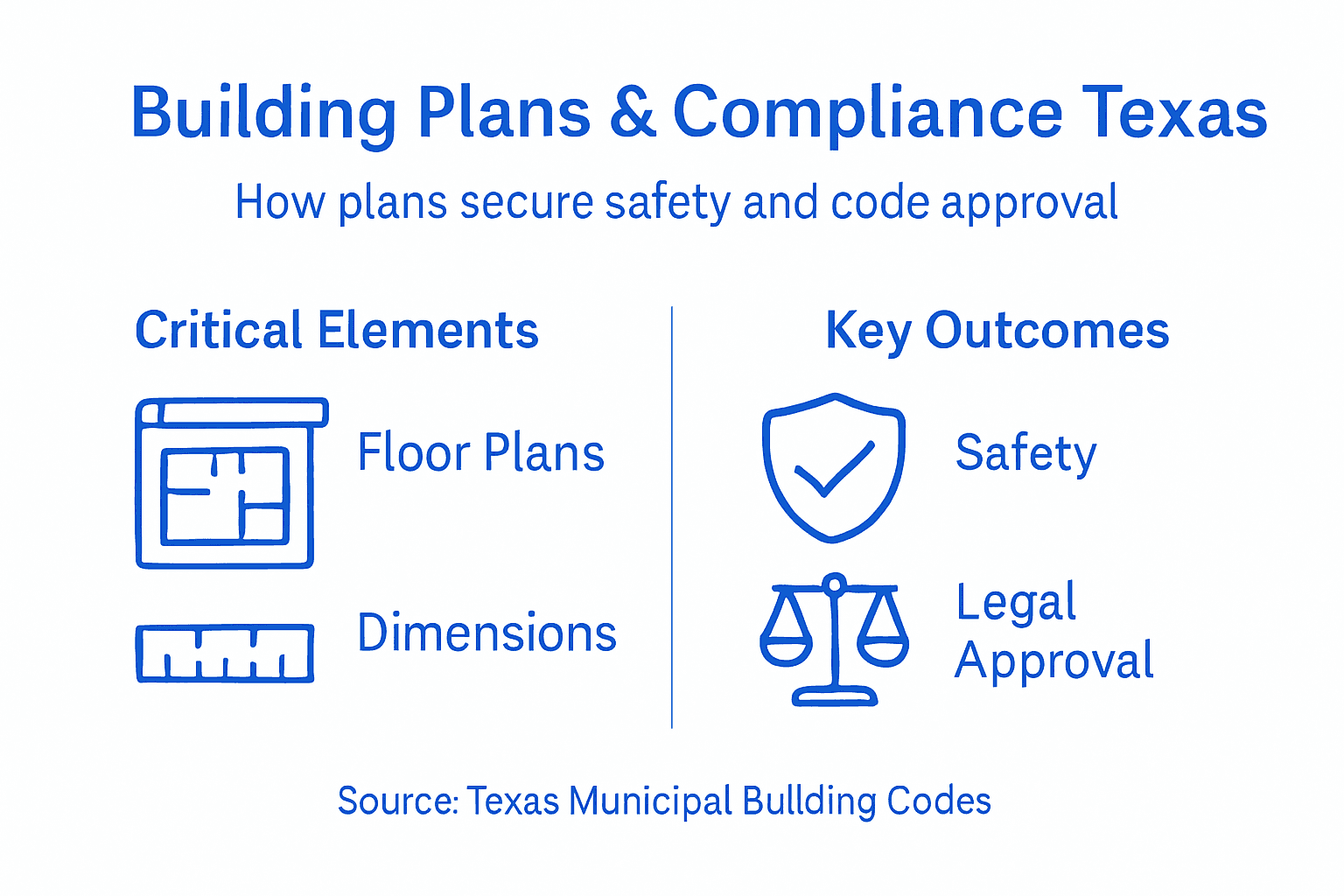 Building Plans & Compliance Texas

How plans secure safety and code approval

Critical Elements

Floor Plans

Dimensions

Key Outcomes

Safety

Legal Approval

Source: Texas Municipal Bullding Codes