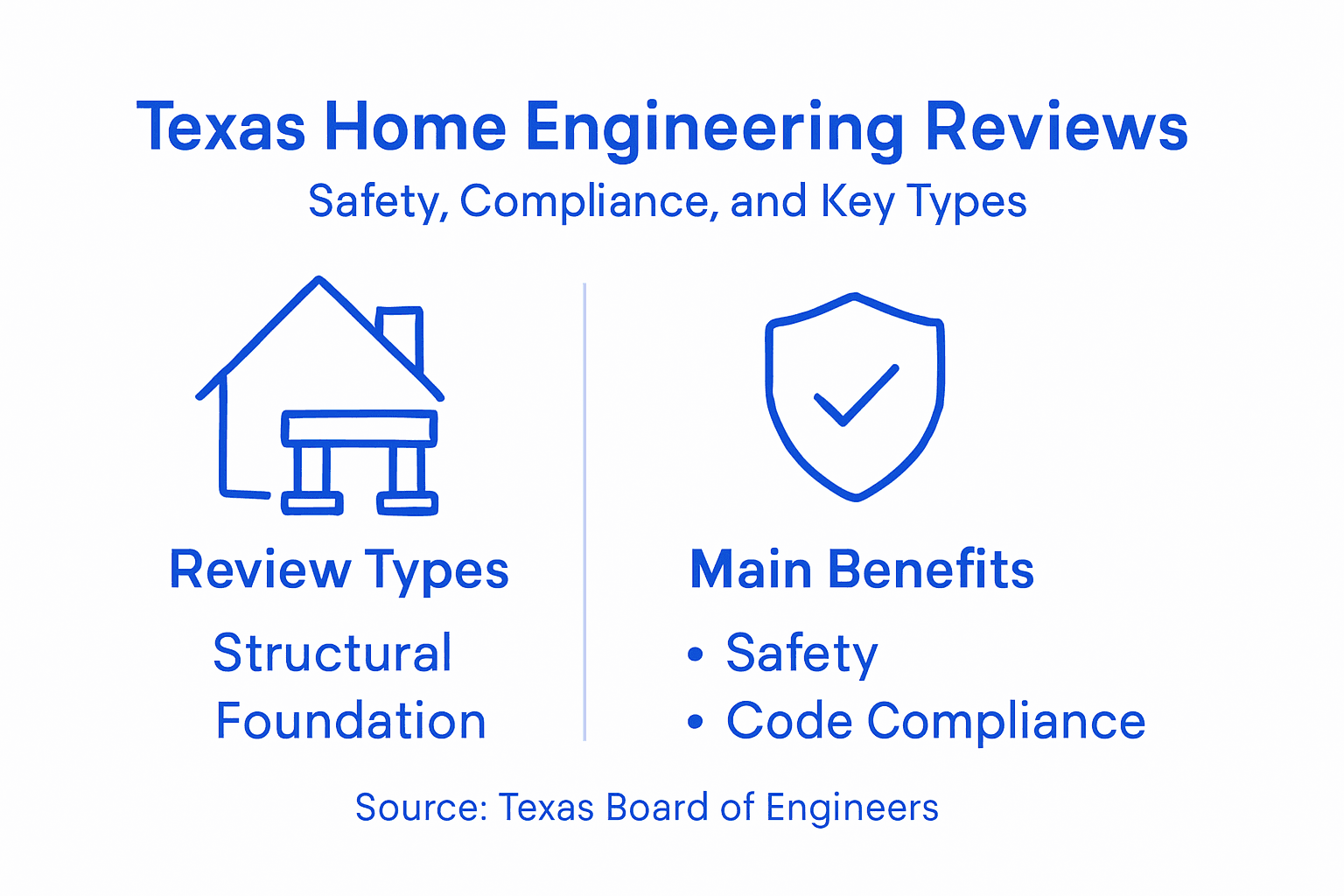 Texas Home Engineering Reviews
Safety, Compliance, and Key Types

Review Types
Structural
Foundation

Main Benefits
• Safety
• Code Compliance

Source: Texas Board of Engineers