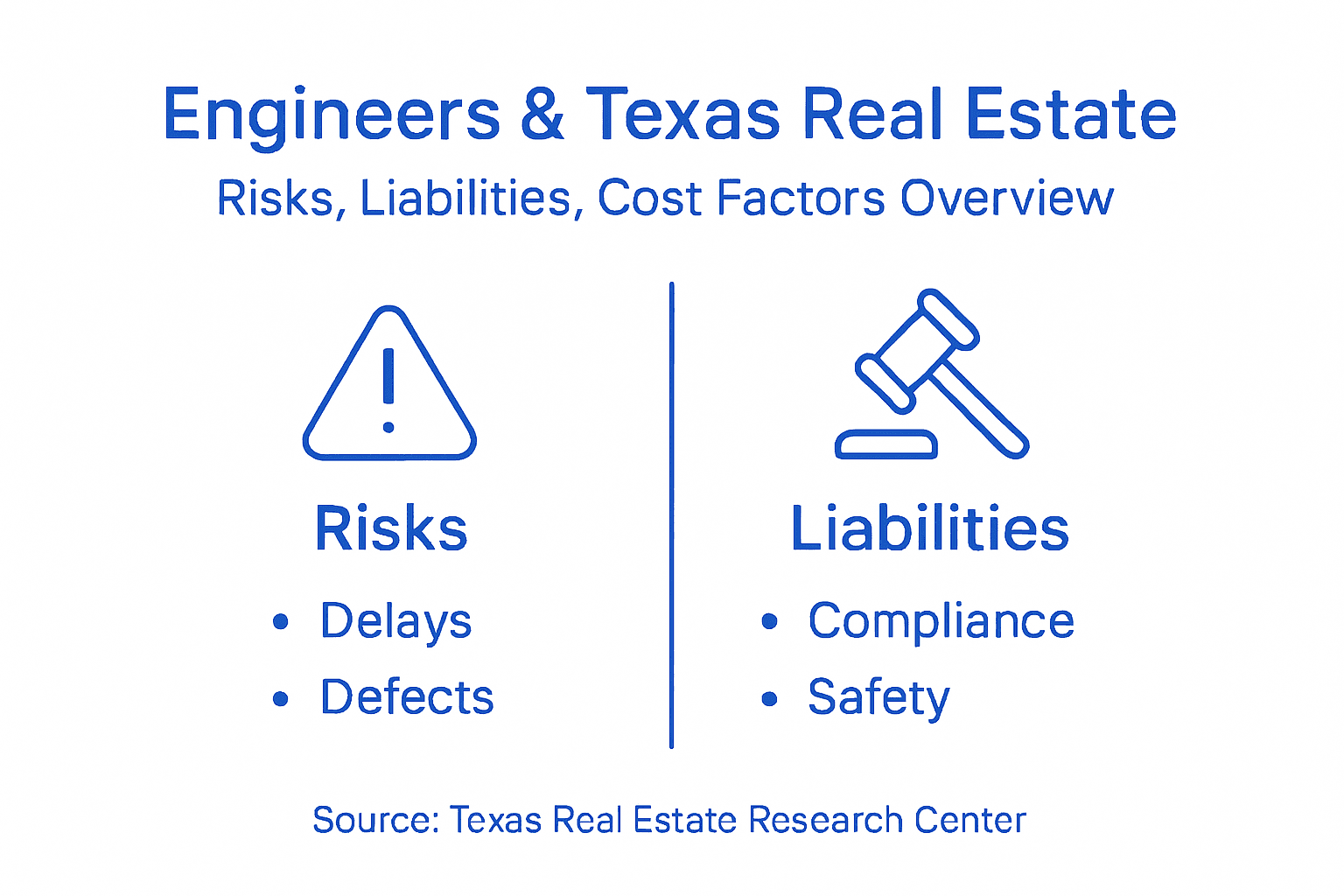 Engineers & Texas Real Estate

Risks, Liabilities, Cost Factors Overview

Risks

• Delays
• Defects

Liabilities

• Compliance
• Safety

Source: Texas Real Estate Research Center