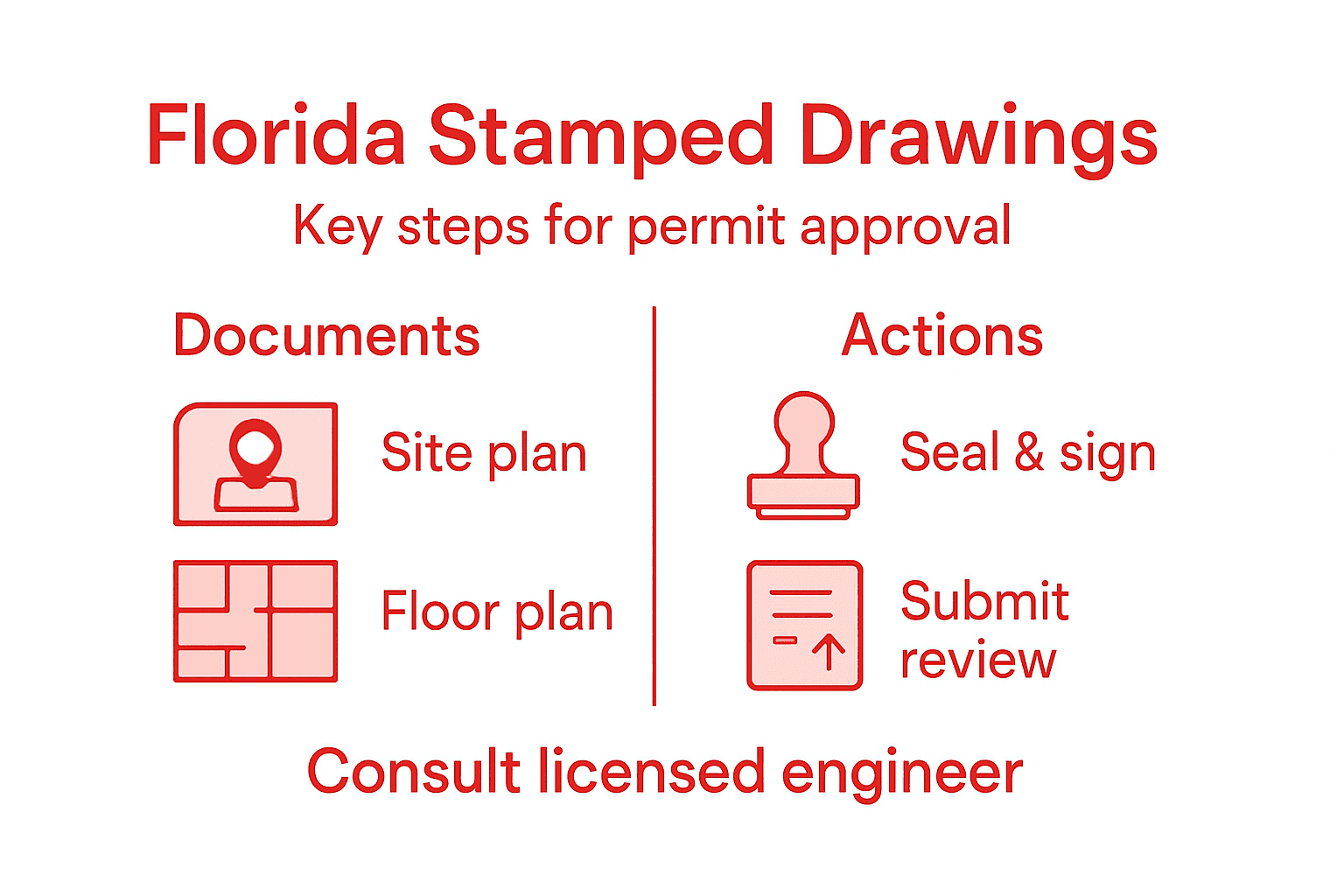 Florida Stamped Drawings

Key steps for permit approval

Documents

Site plan

Floor plan

Actions

Seal & sign

Submit review

Consult licensed engineer