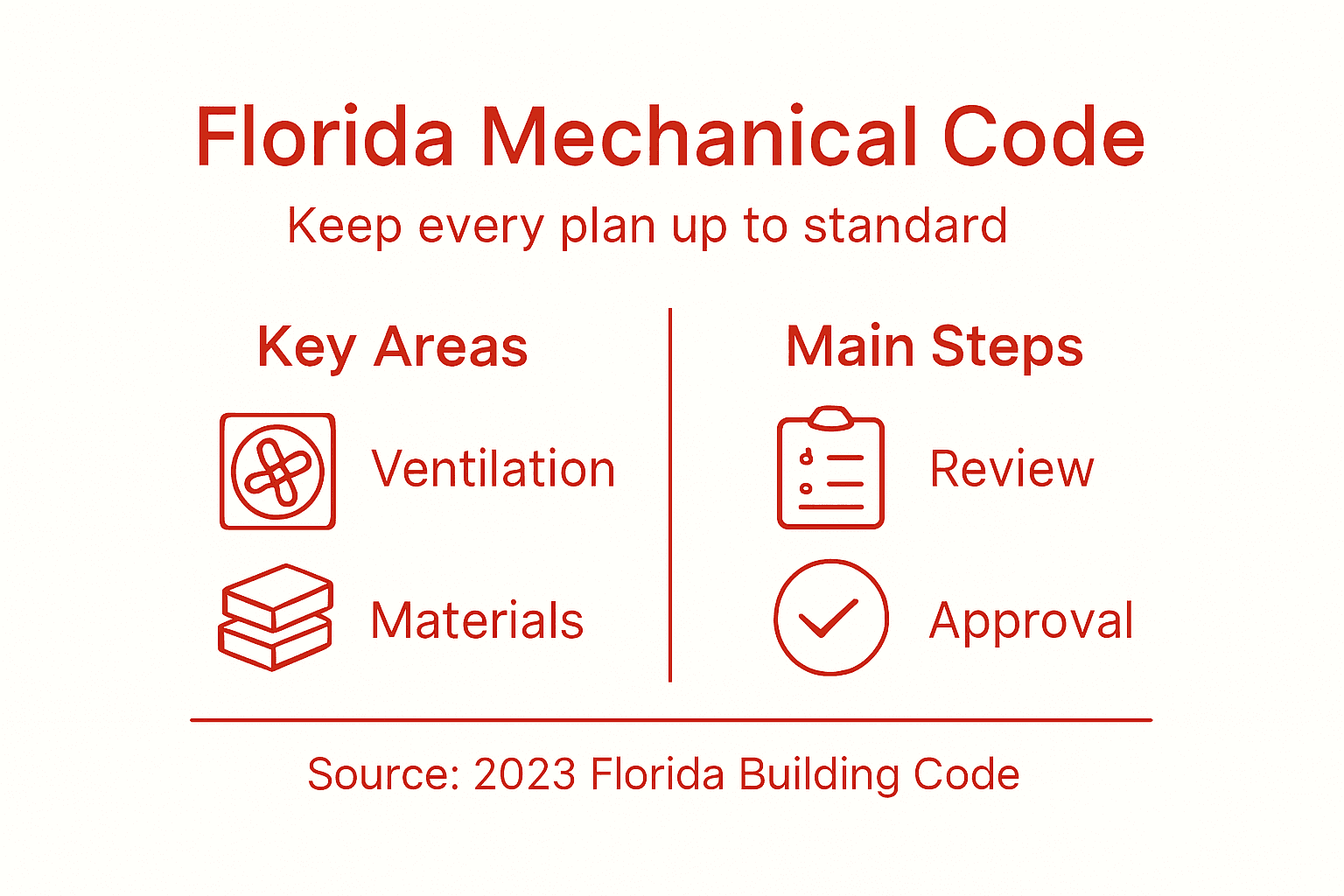 Florida Mechanical Code

Keep every plan up to standard

Key Areas

Ventilation

Materials

Main Steps

Review

Approval

Source: 2023 Florida Building Code