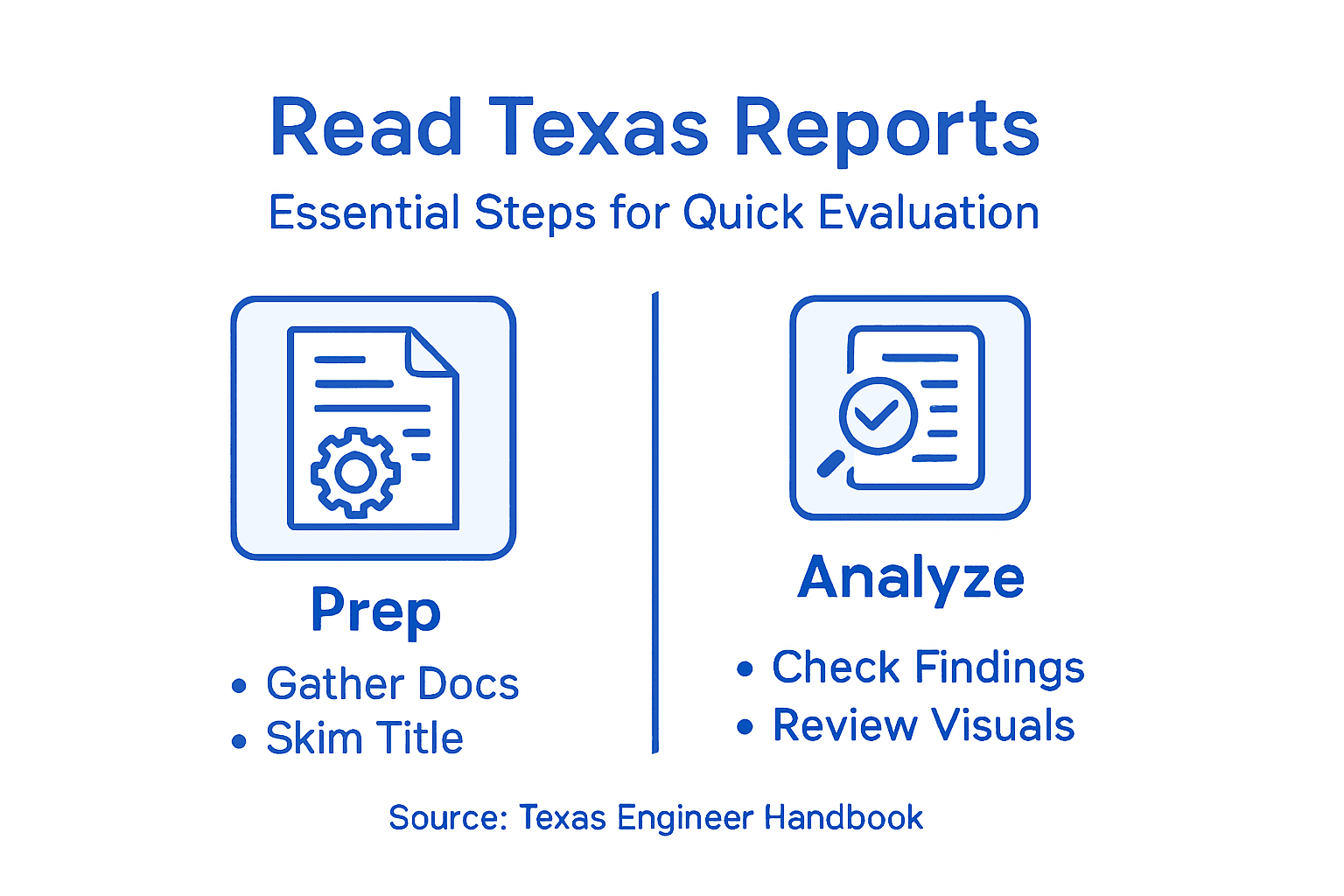 Read Texas Reports

Essential Steps for Quick Evaluation

Prep

• Gather Docs
• Skim Title

Analyze

• Check Findings
• Review Visuals

Source: Texas Engineer Handbook