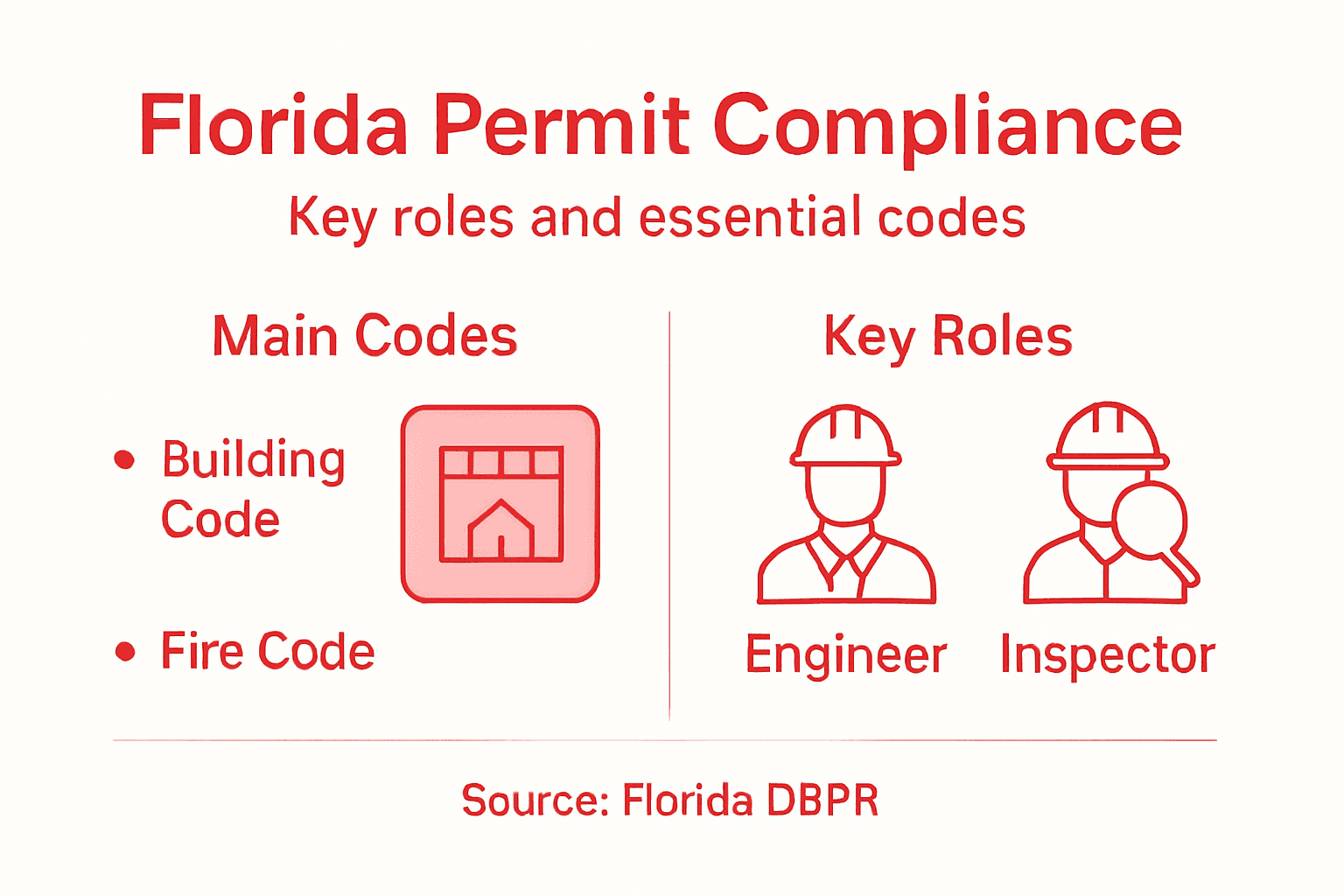 Florida Permit Compliance

Key roles and essential codes

Main Codes

• Building Code

• Fire Code

Key Roles

Engineer

Inspector

Source: Florida DBPR