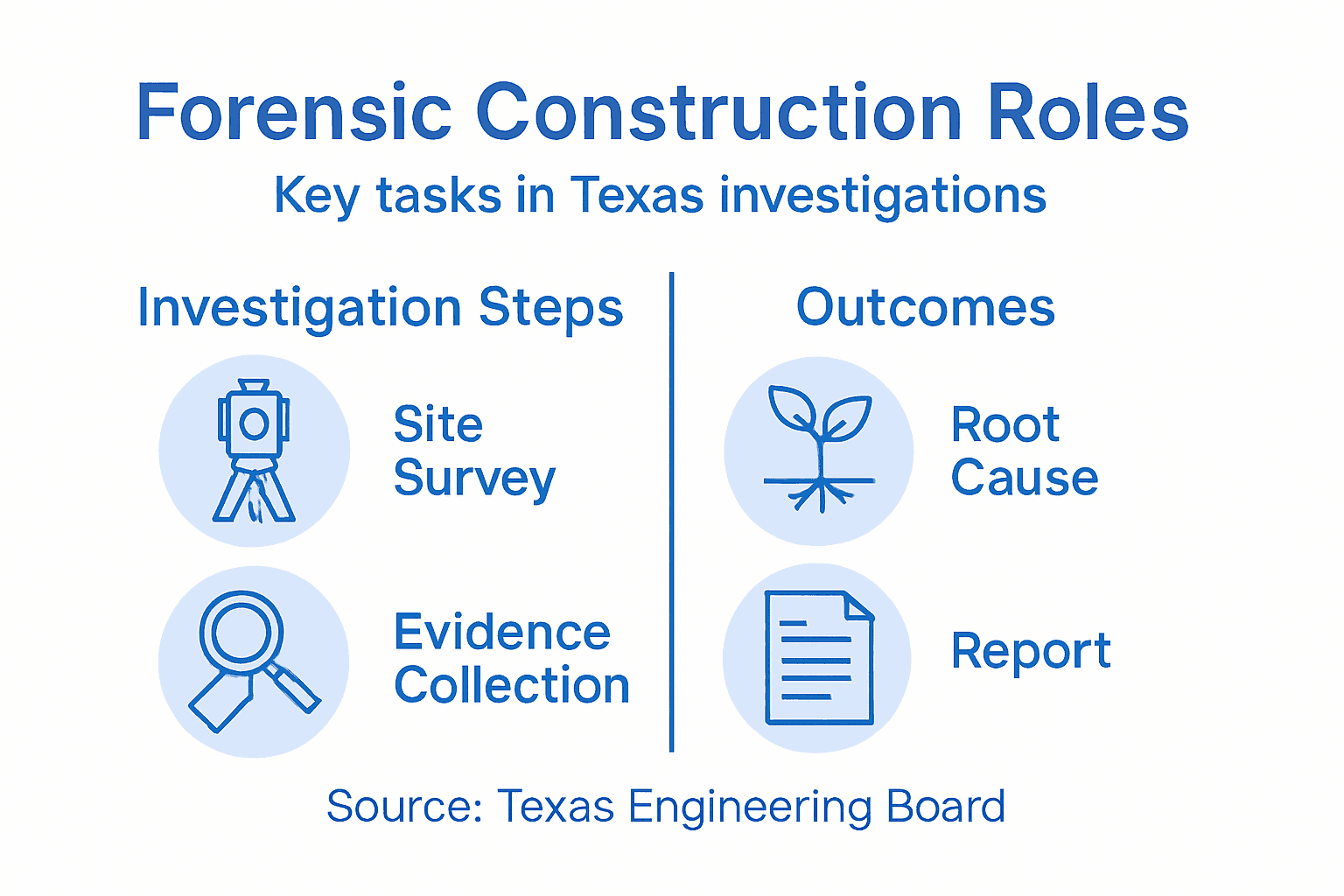 Forensic Construction Roles

Key tasks in Texas investigations

Investigation Steps

Site Survey

Evidence Collection

Outcomes

Root Cause

Report

Source: Texas Engineering Board