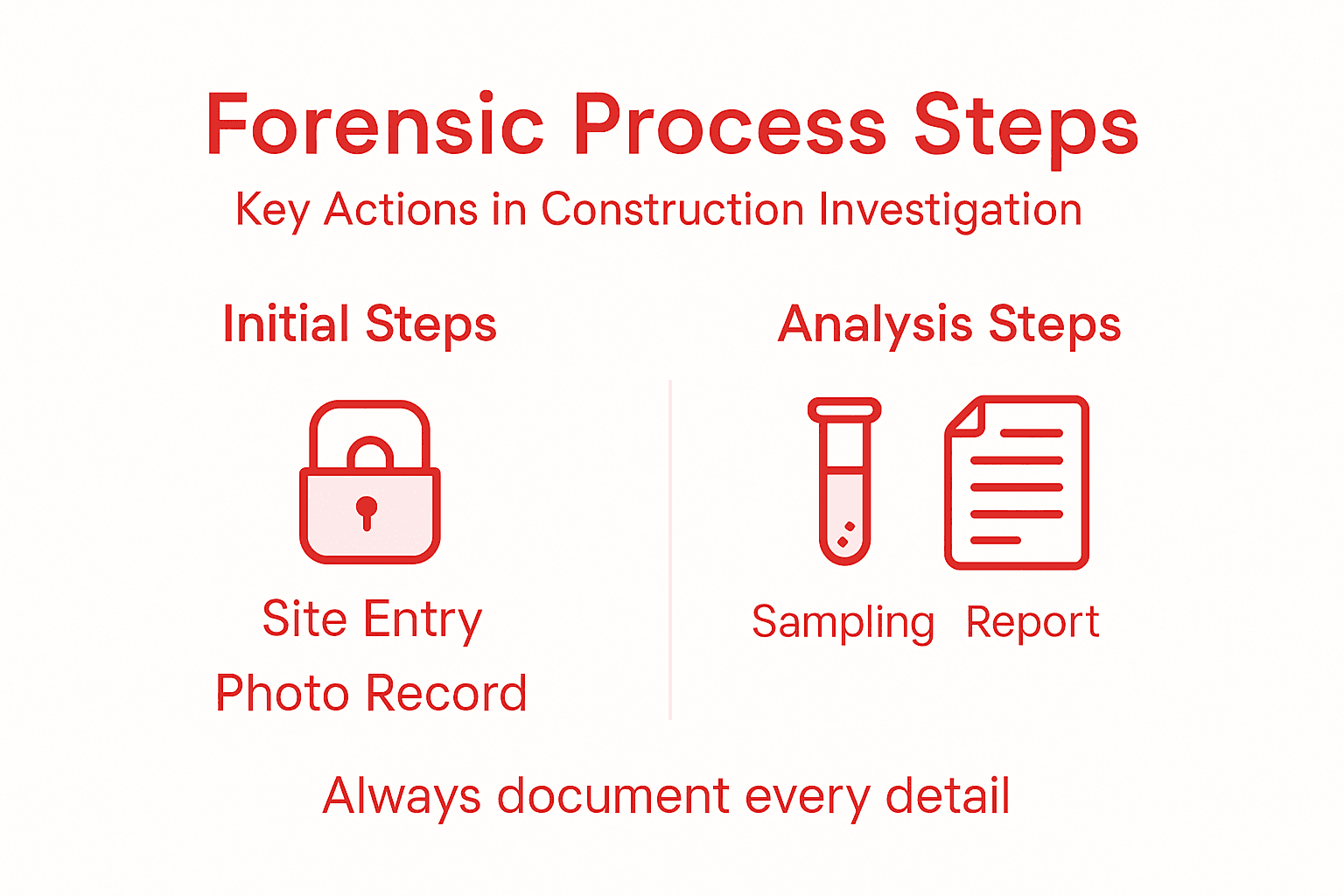 Forensic Process Steps

Key Actions in Construction Investigation

Initial Steps

Site Entry

Photo Record

Analysis Steps

Sampling

Report

Always document every detail