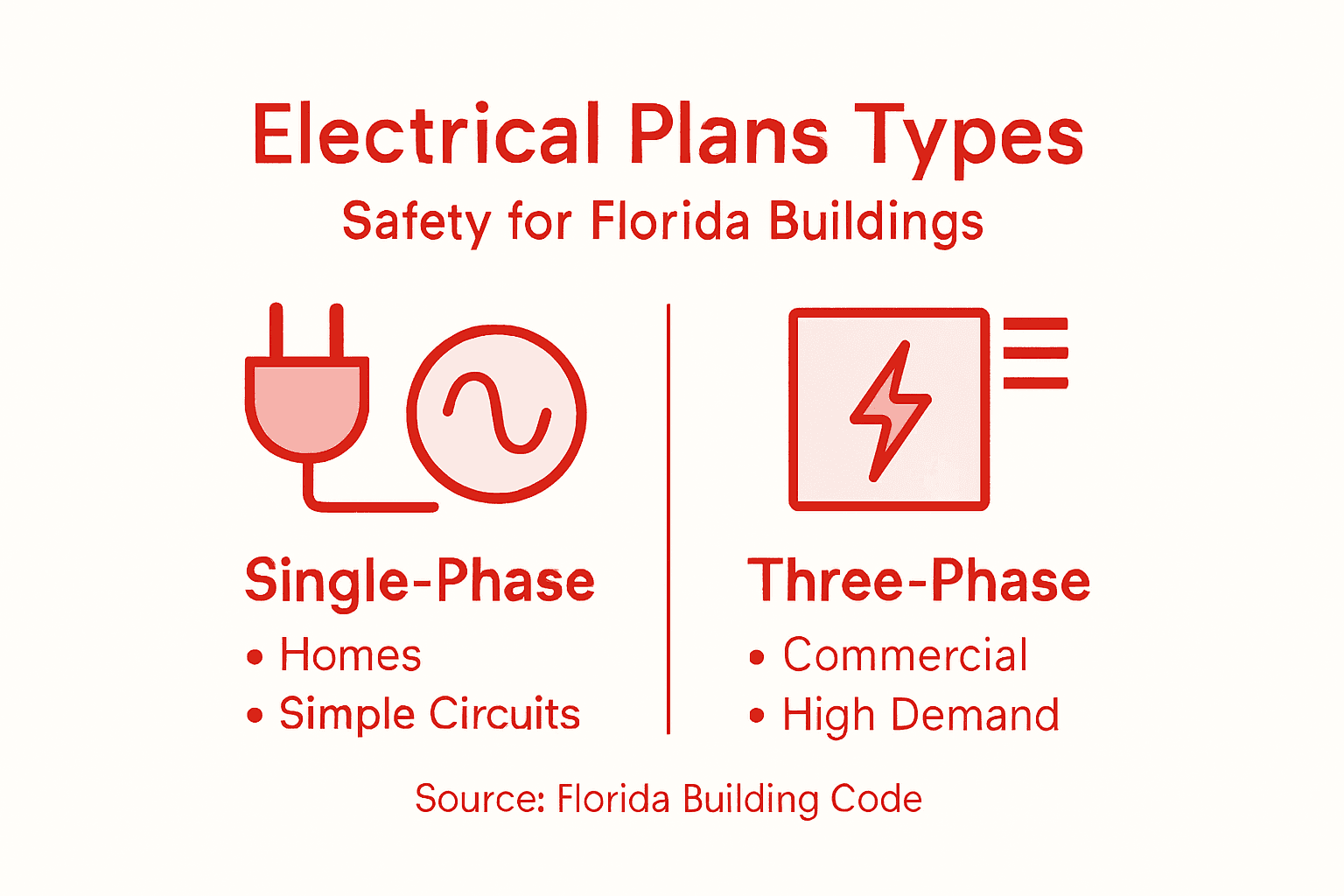 Electrical Plans Types
Safety for Florida Buildings

Single-Phase
• Homes
• Simple Circuits

Three-Phase
• Commercial
• High Demand

Source: Florida Building Code